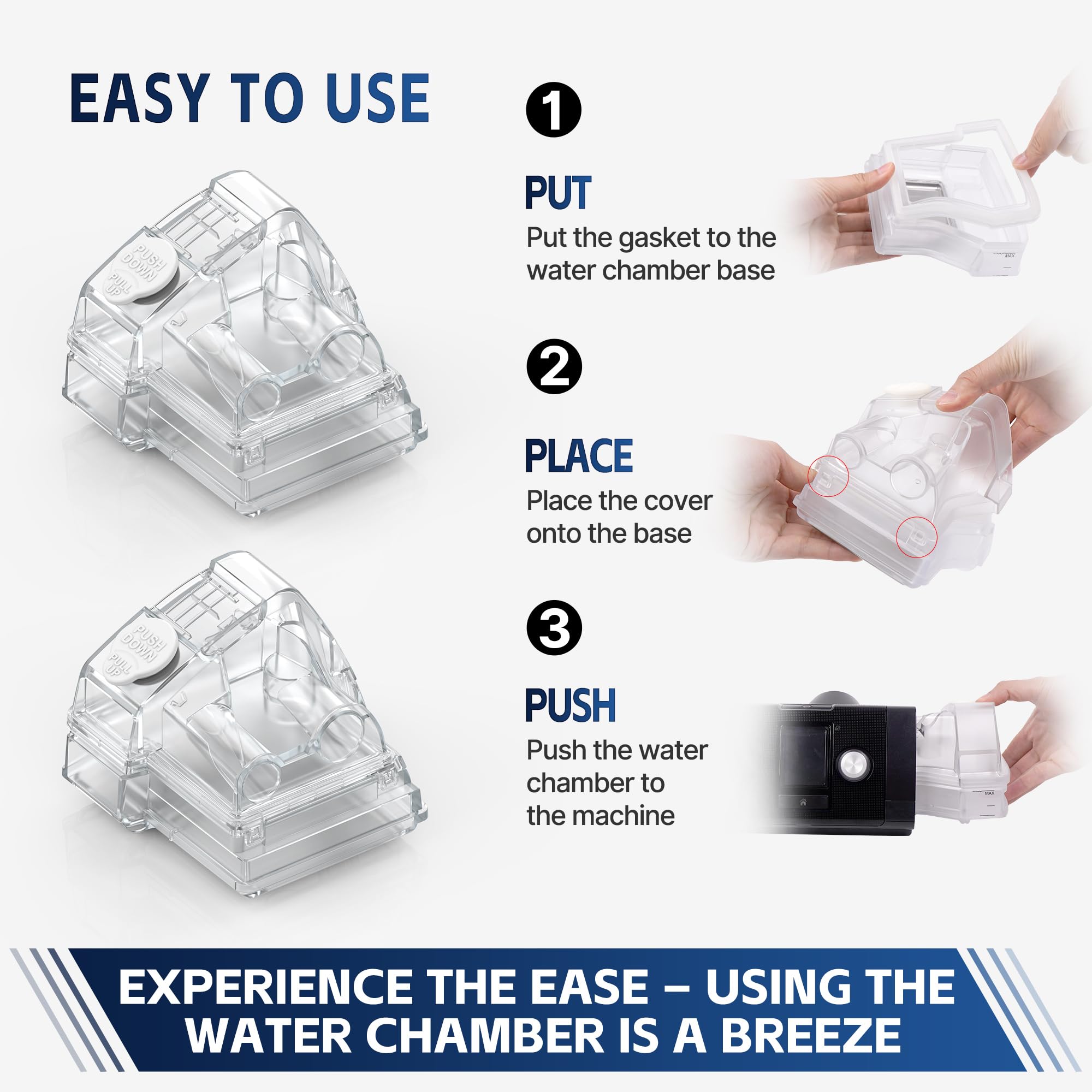 EASY TO USE

PUSH DOWN
PULL UP

PUSH DOWN
PULL UP

1

PUT
Put the gasket to the water chamber base

MAX

2

PLACE
Place the cover onto the base

3

PUSH
Push the water chamber to the machine

MAX

EXPERIENCE THE EASE – USING THE WATER CHAMBER IS A BREEZE