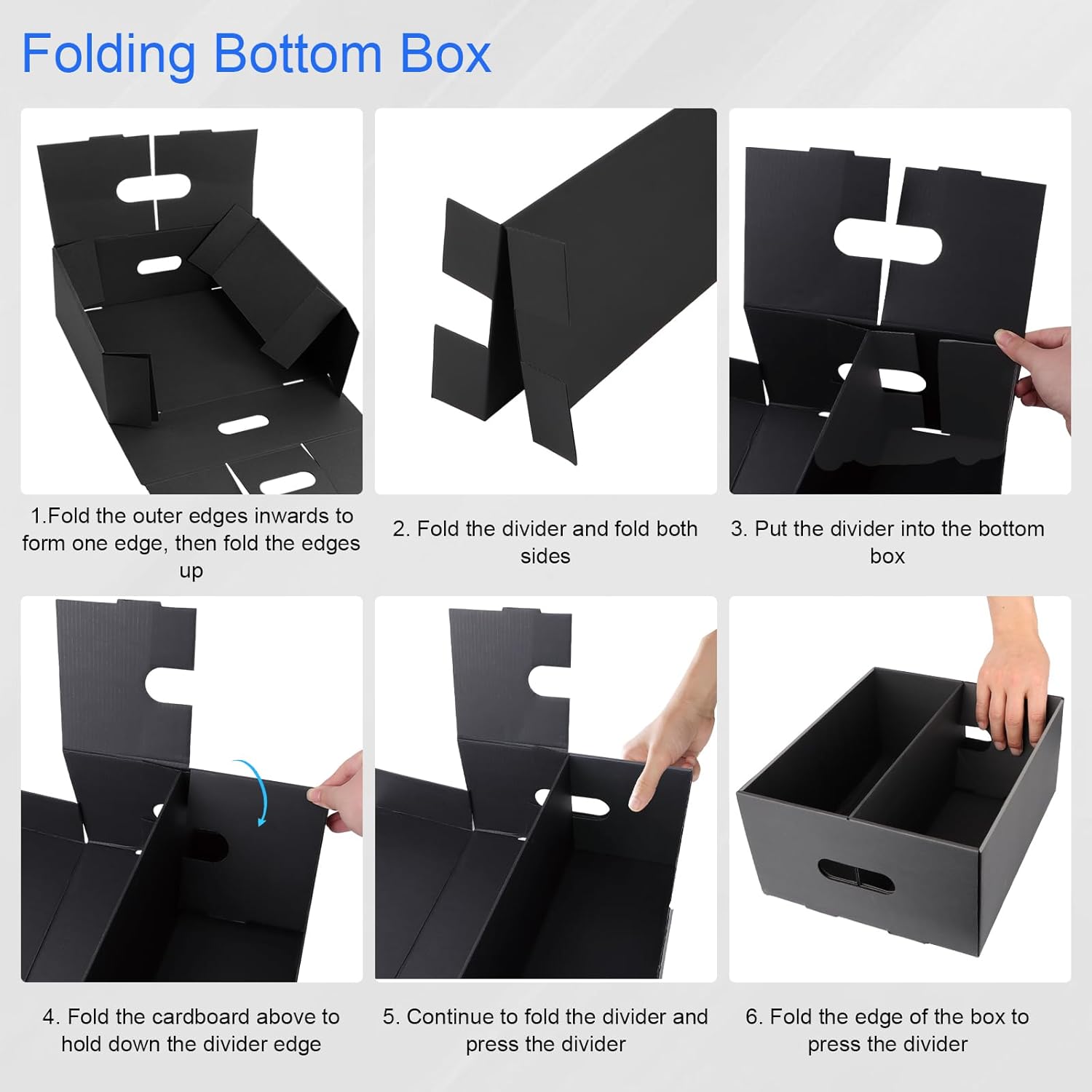 Folding Bottom Box

1.Fold the outer edges inwards to form one edge, then fold the edges up

2. Fold the divider and fold both sides

3. Put the divider into the bottom box

4. Fold the cardboard above to hold down the divider edge

5. Continue to fold the divider and press the divider

6. Fold the edge of the box to press the divider