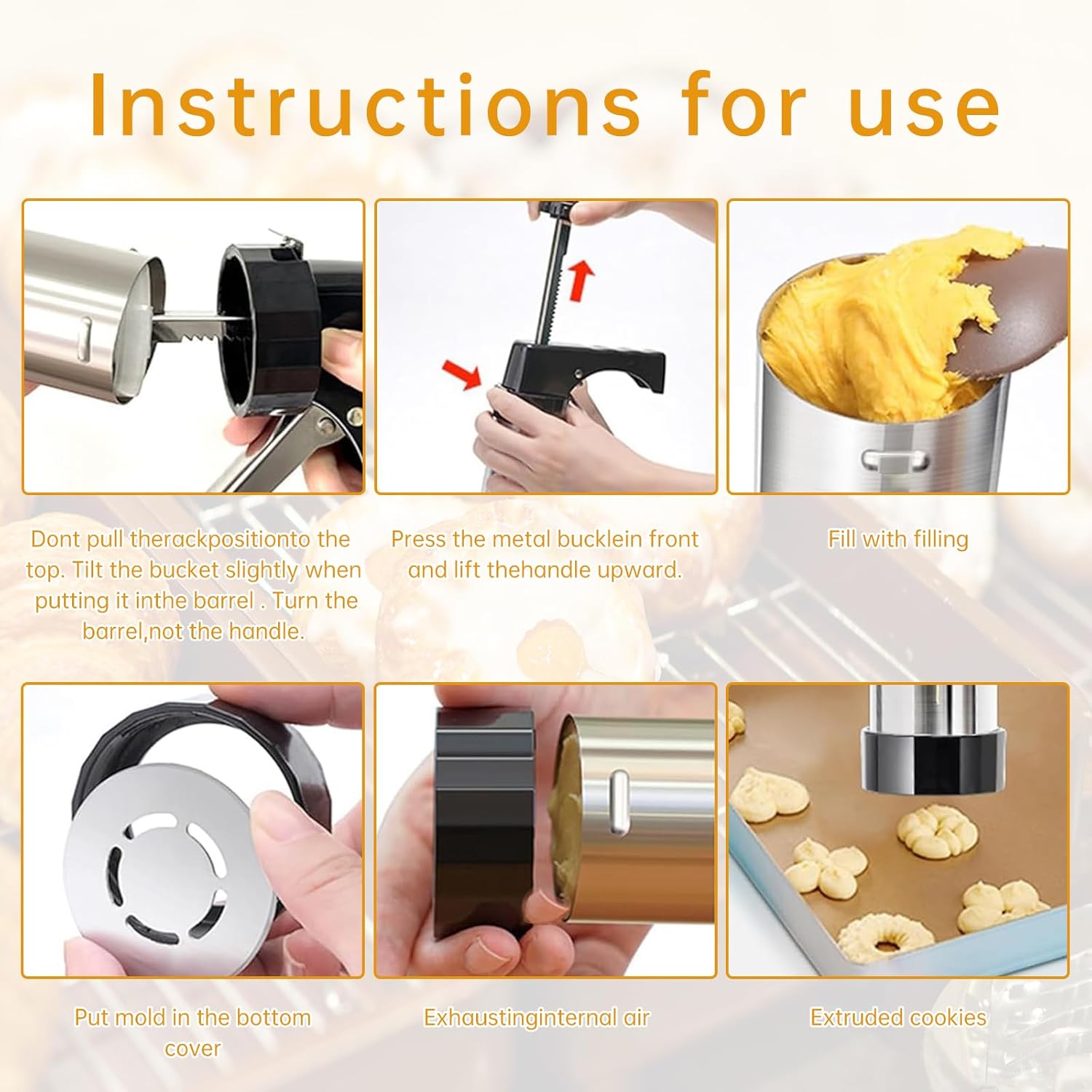 Instructions for use

Dont pull therackpositionto the top. Tilt the bucket slightly when putting it inthe barrel . Turn the barrel,not the handle.

Press the metal bucklein front and lift thehandle upward.

Fill with filling

Put mold in the bottom cover

Exhaustinginternal air

Extruded cookies