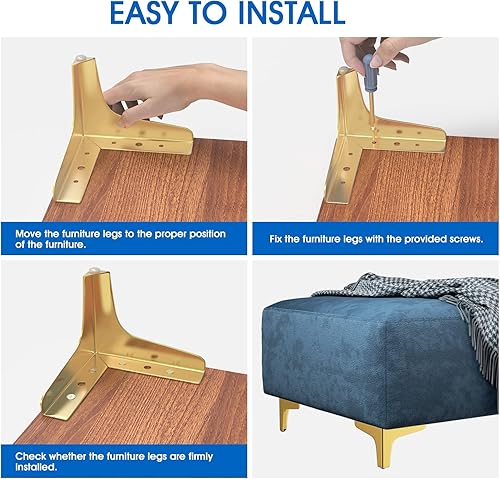 EASY TO INSTALL

Move the furniture legs to the proper position of the furniture.

Fix the furniture legs with the provided screws.

Check whether the furniture legs are firmly installed.