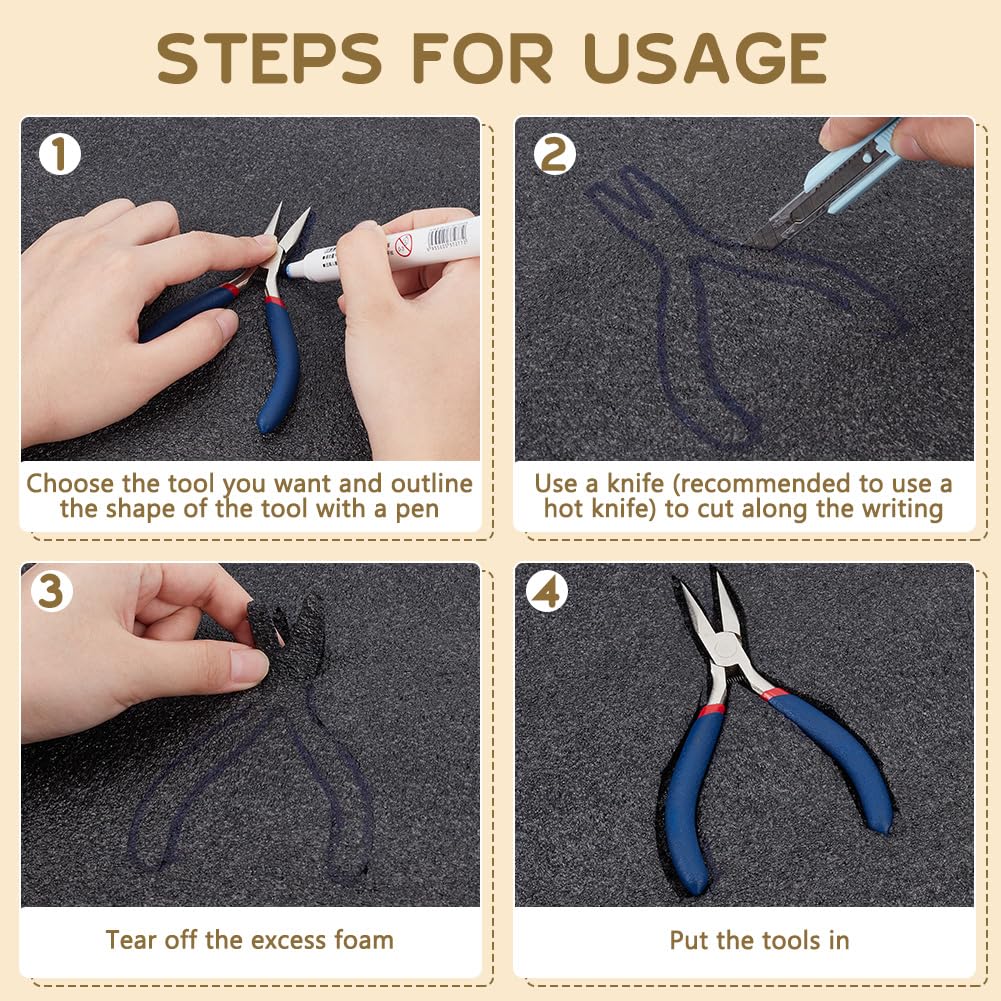 STEPS FOR USAGE

1

Choose the tool you want and outline the shape of the tool with a pen

2

Use a knife (recommended to use a hot knife) to cut along the writing

3

Tear off the excess foam

4

Put the tools in