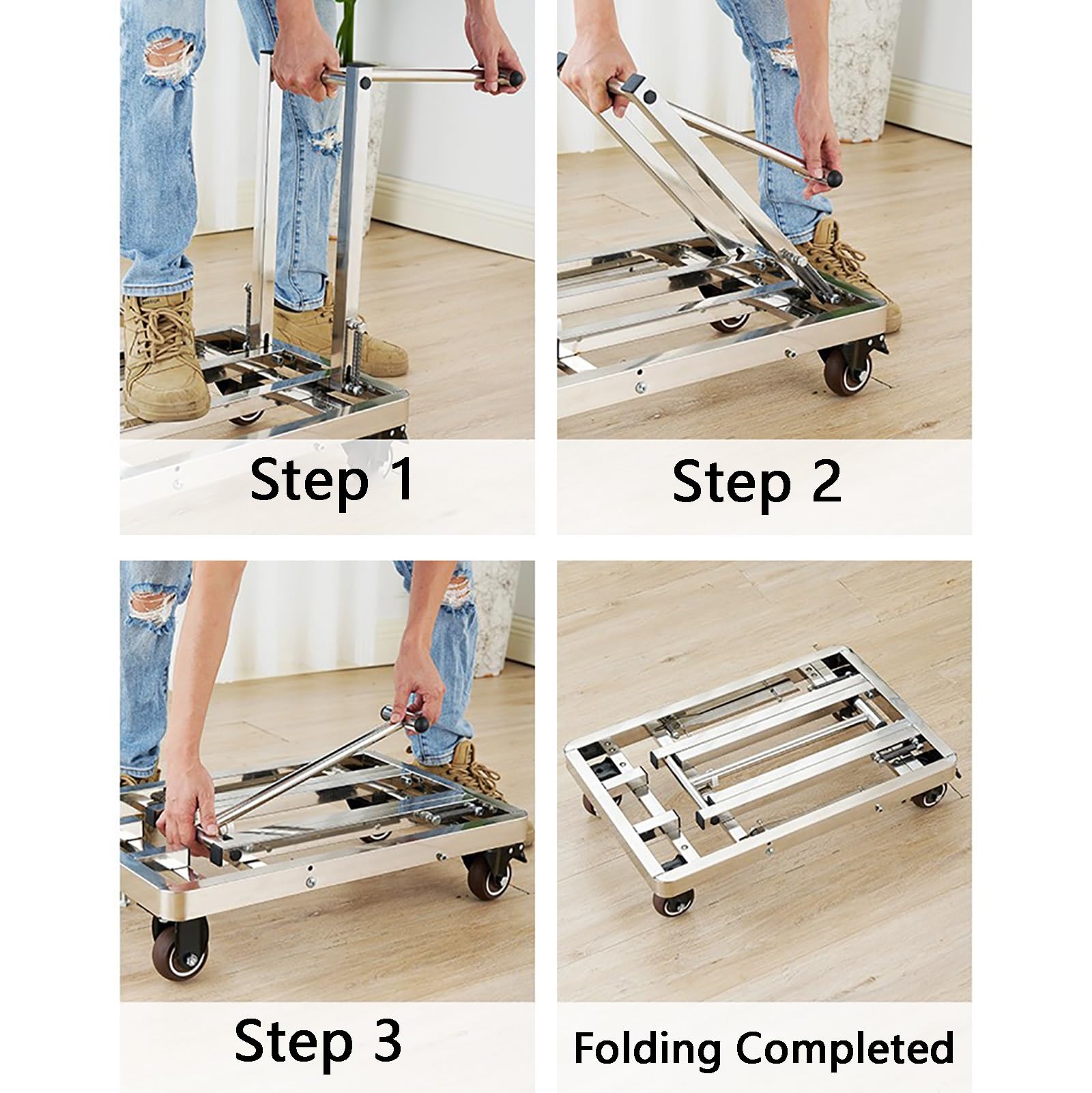 Step 1

Step 2

Step 3

Folding Completed