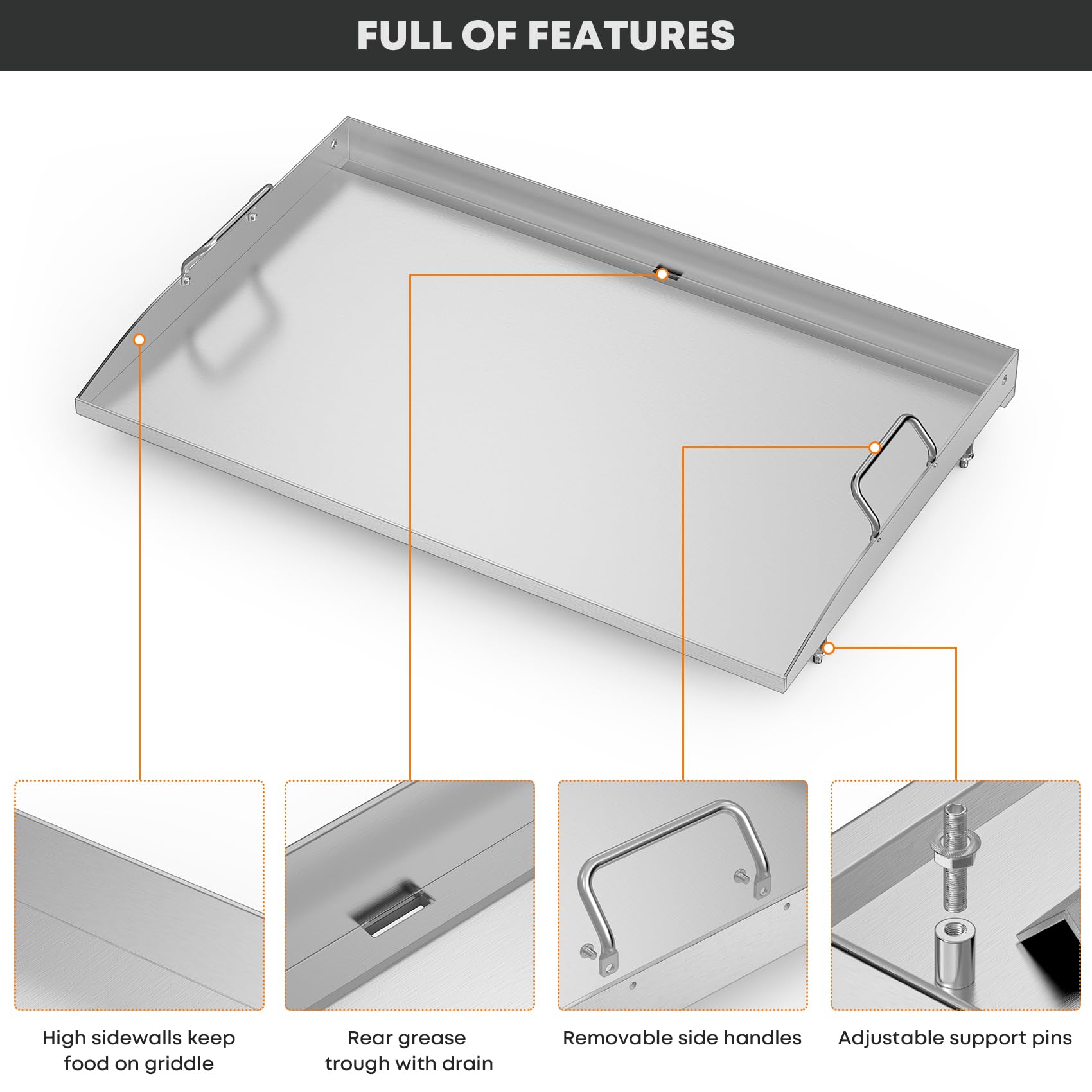 FULL OF FEATURES

High sidewalls keep food on griddle

Rear grease trough with drain

Removable side handles

Adjustable support pins