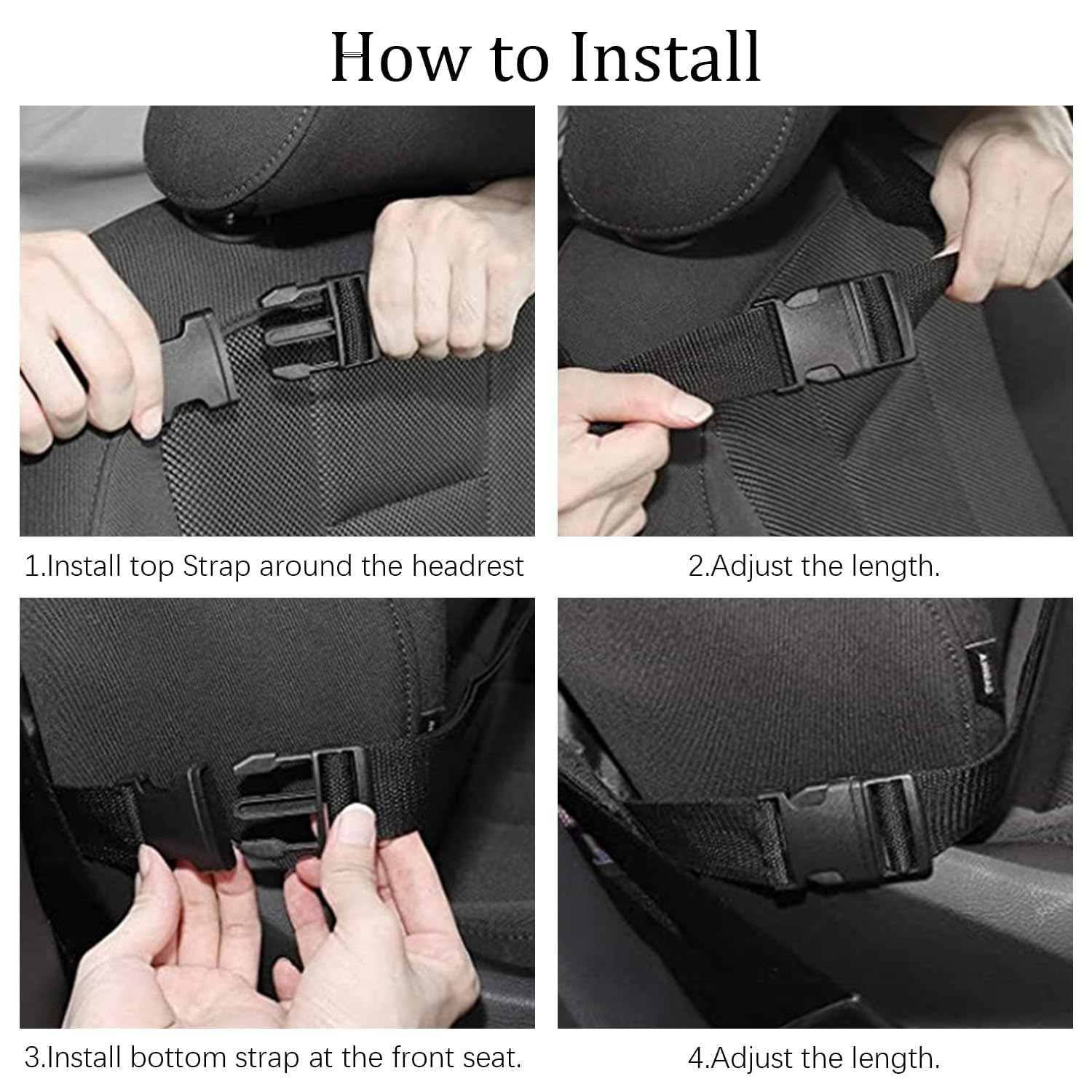 How to Install

1.Install top Strap around the headrest

2.Adjust the length.

3.Install bottom strap at the front seat.

4.Adjust the length.