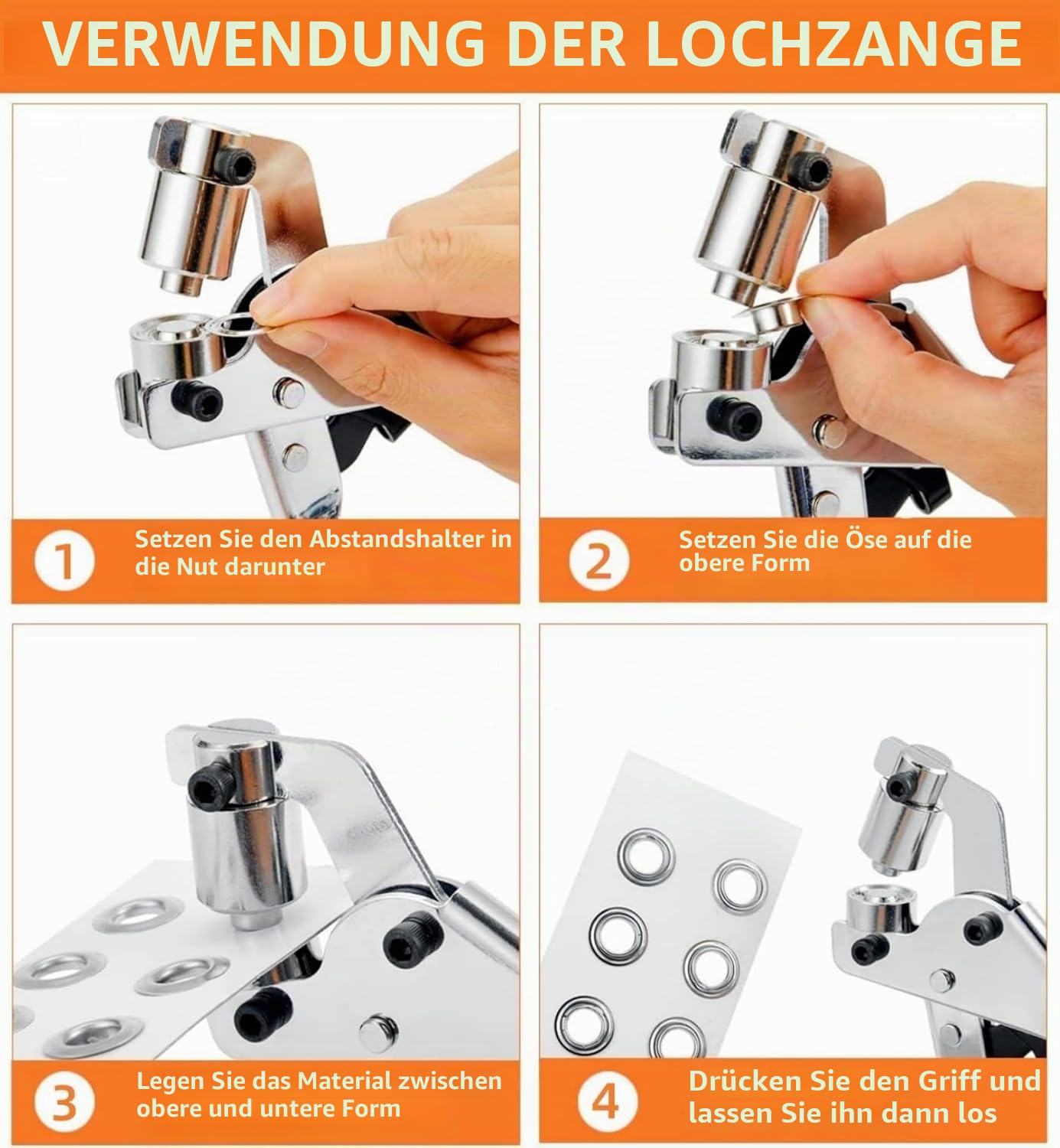 VERWENDUNG DER LOCHZANGE

1 Setzen Sie den Abstandshalter in die Nut darunter

2 Setzen Sie die Öse auf die obere Form

3 Legen Sie das Material zwischen obere und untere Form

4 Drücken Sie den Griff und lassen Sie ihn dann los