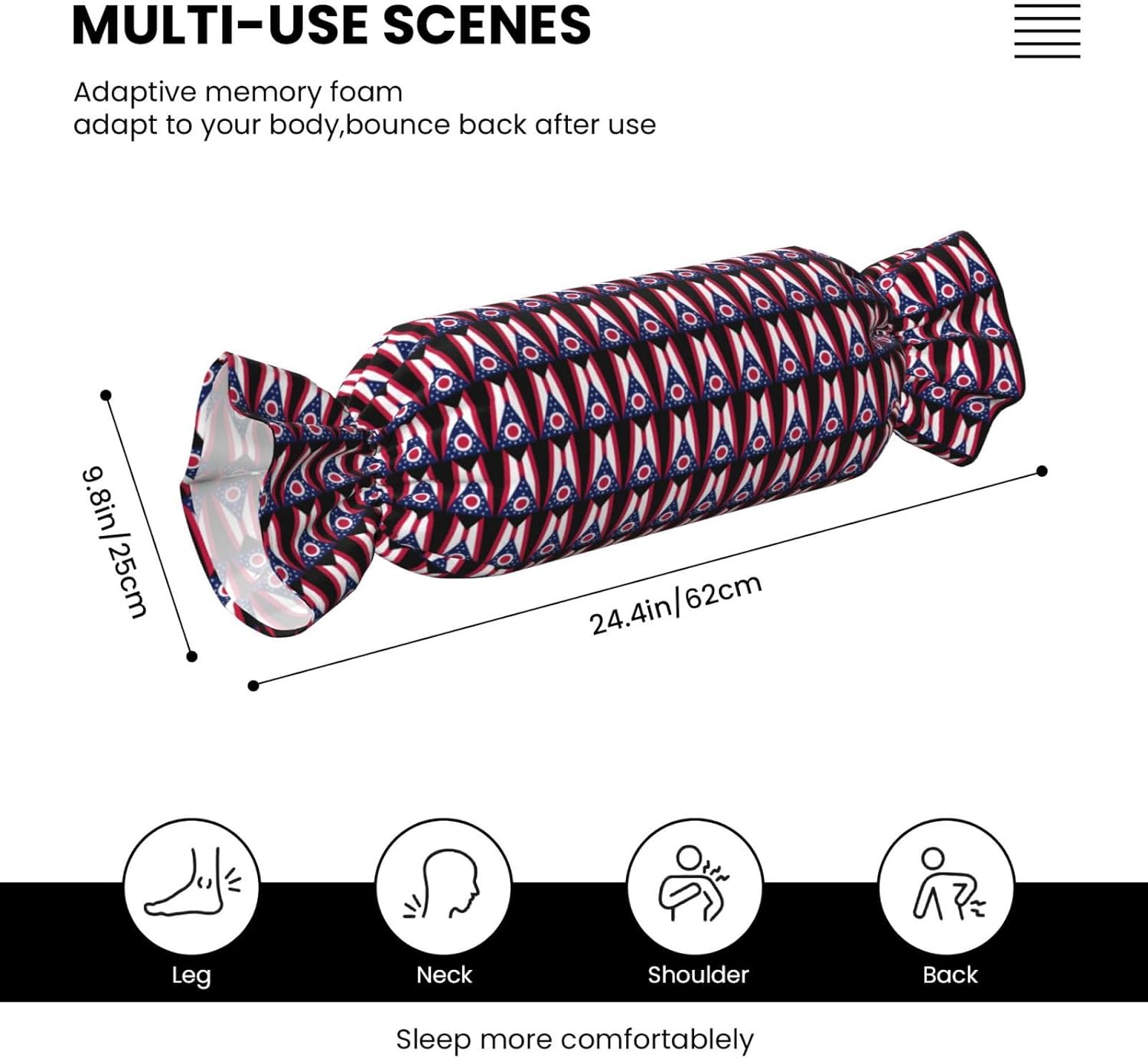 MULTI-USE SCENES

Adaptive memory foam
adapt to your body,bounce back after use

9.8in/25cm

24.4in/62cm

Leg

Neck

Shoulder

Back

Sleep more comfortablely