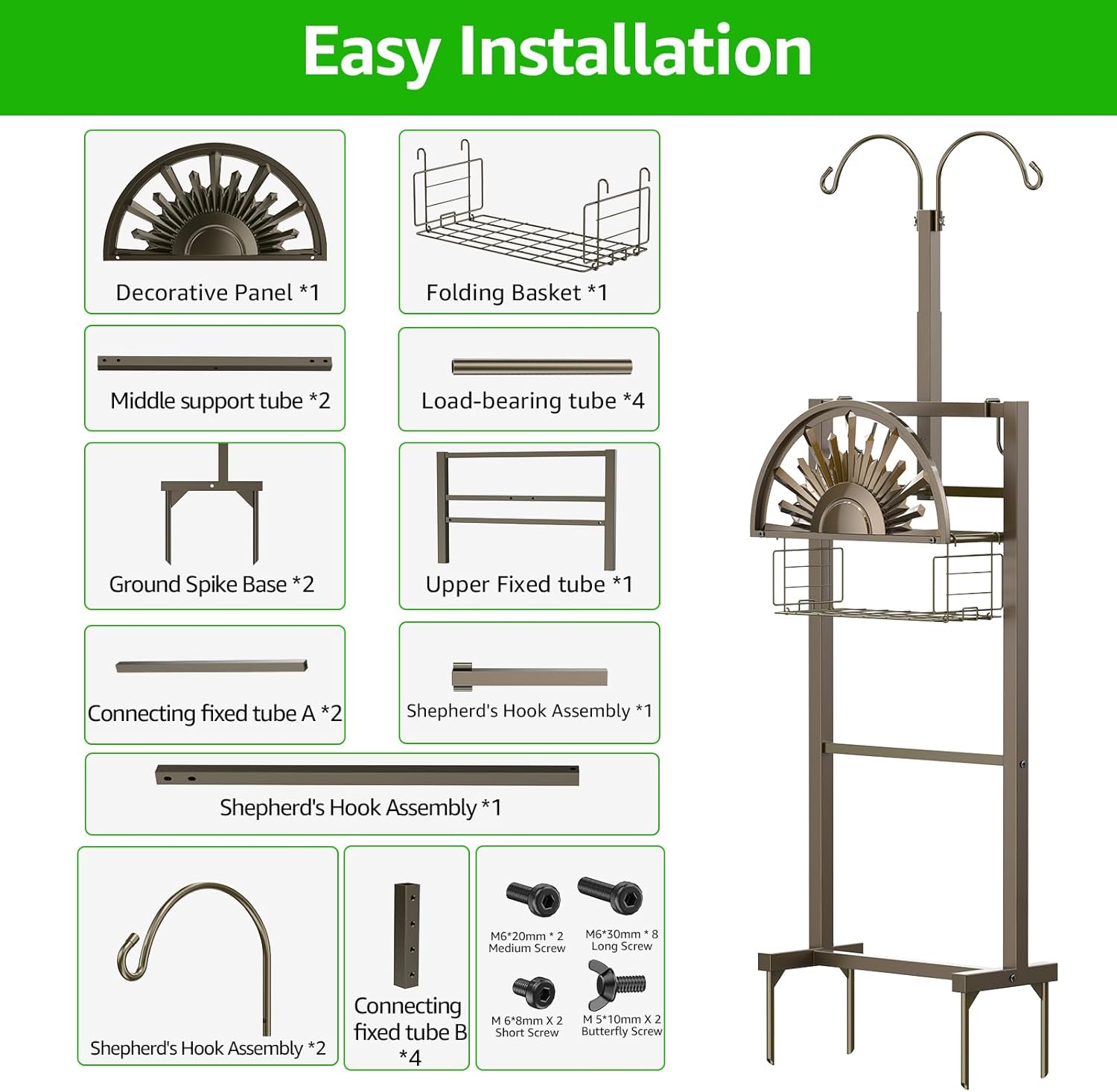 Easy Installation

Decorative Panel *1

Folding Basket *1

Middle support tube *2

Load-bearing tube *4

Ground Spike Base *2

Upper Fixed tube *1

Connecting fixed tube A *2

Shepherd's Hook Assembly *1

Shepherd's Hook Assembly *1

Shepherd's Hook Assembly *2

Connecting fixed tube B *4

M6*20mm * 2 Medium Screw

M6*30mm * 8 Long Screw

M 6*8mm X 2 Short Screw

M 5*10mm X 2 Butterfly Screw