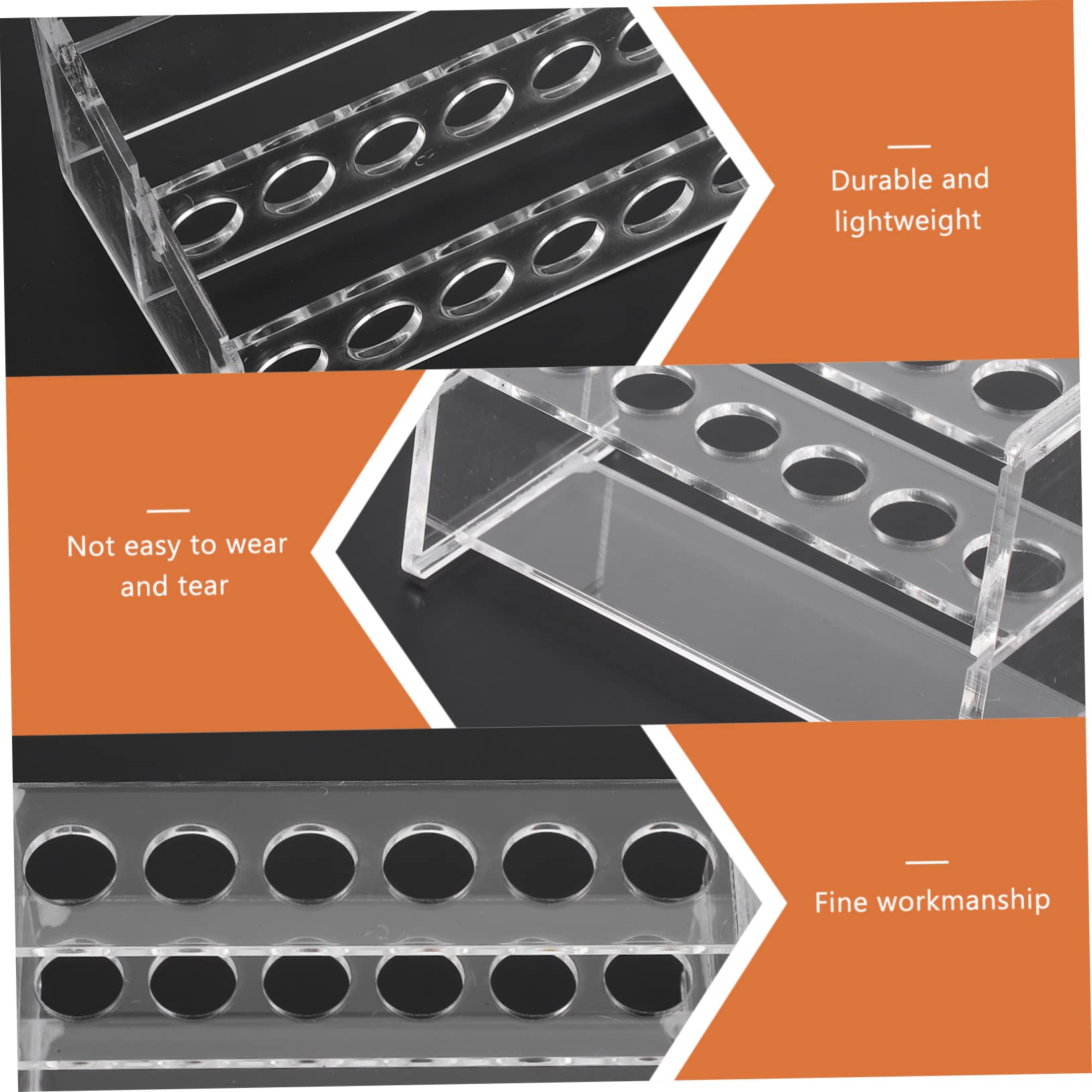 Durable and lightweight

Not easy to wear and tear

Fine workmanship