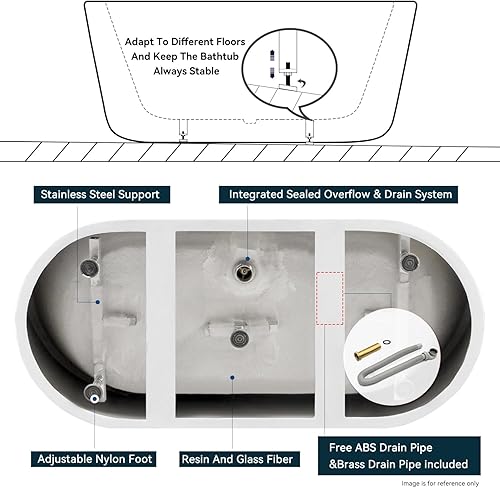 Adapt To Different Floors And Keep The Bathtub Always Stable

Stainless Steel Support

Integrated Sealed Overflow & Drain System

Adjustable Nylon Foot

Resin And Glass Fiber

Free ABS Drain Pipe &Brass Drain Pipe included

Image is for reference only