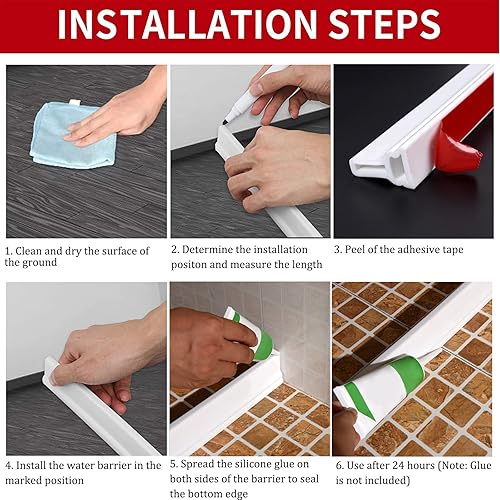 INSTALLATION STEPS

1. Clean and dry the surface of the ground

2. Determine the installation positon and measure the length

3. Peel of the adhesive tape

4. Install the water barrier in the marked position

5. Spread the silicone glue on both sides of the barrier to seal the bottom edge

6. Use after 24 hours (Note: Glue is not included)