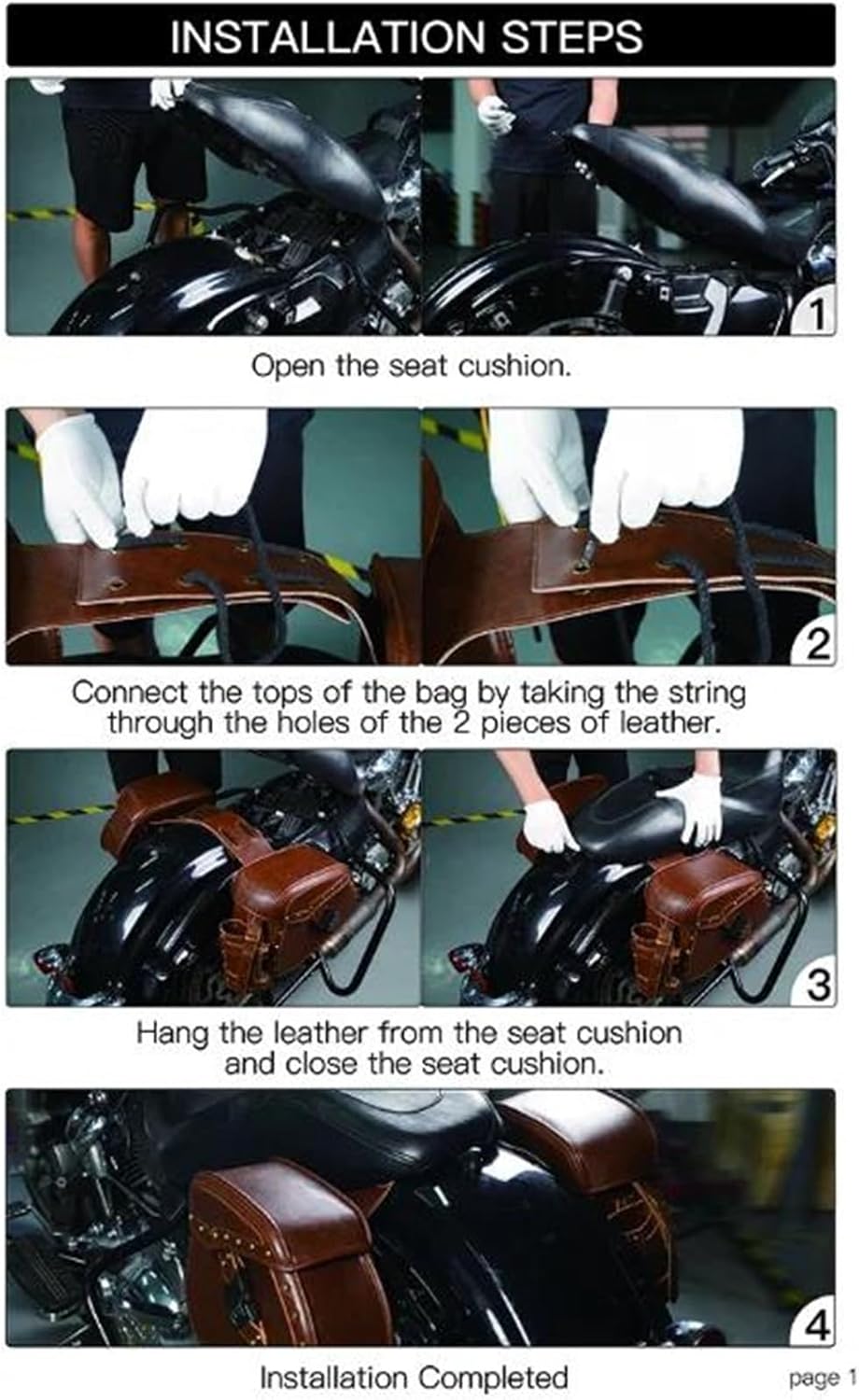 INSTALLATION STEPS

1

Open the seat cushion.

2

Connect the tops of the bag by taking the string through the holes of the 2 pieces of leather.

3

Hang the leather from the seat cushion and close the seat cushion.

4

Installation Completed

page 1