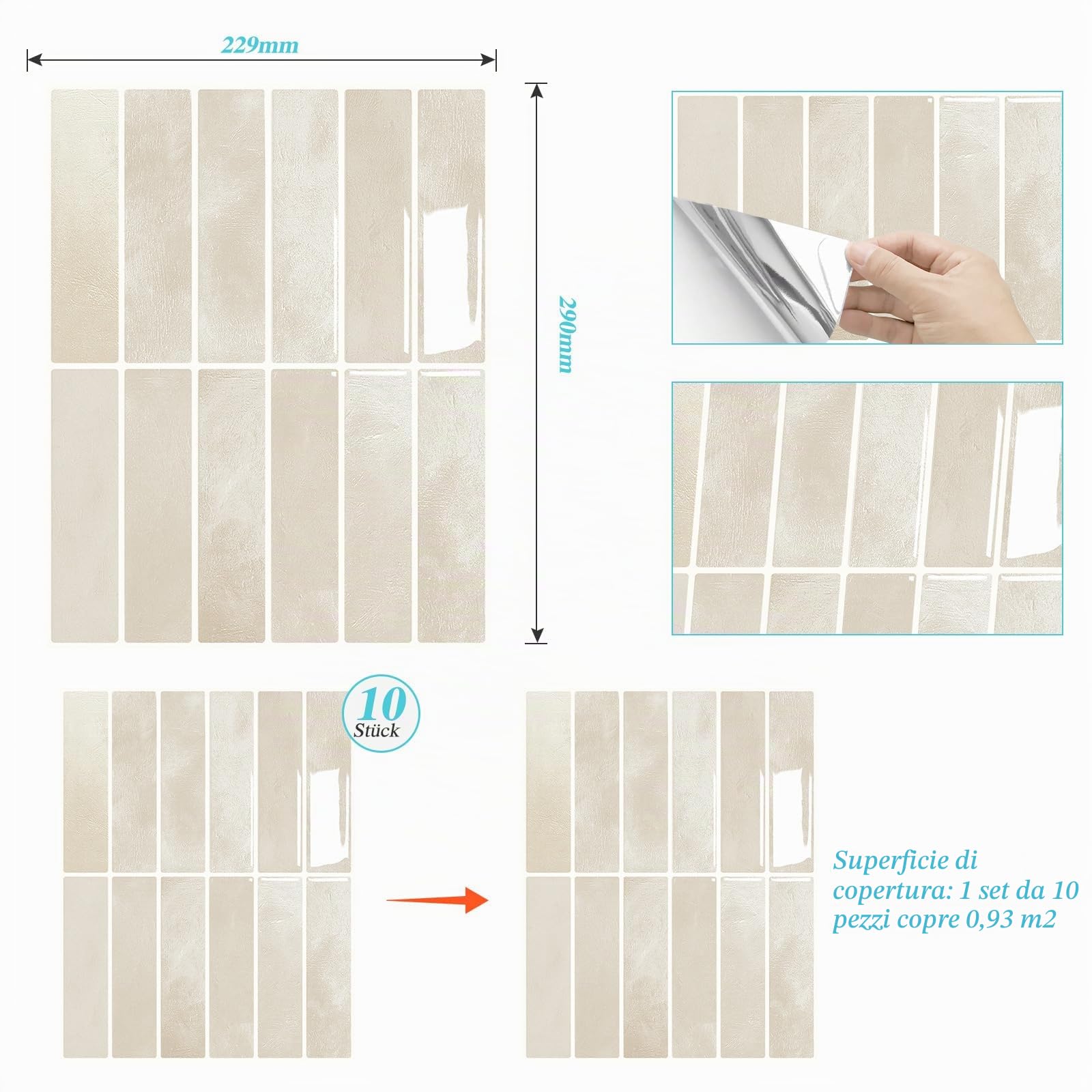 229mm

290mm

10
Stück

Superficie di copertura: 1 set da 10 pezzi copre 0,93 m2