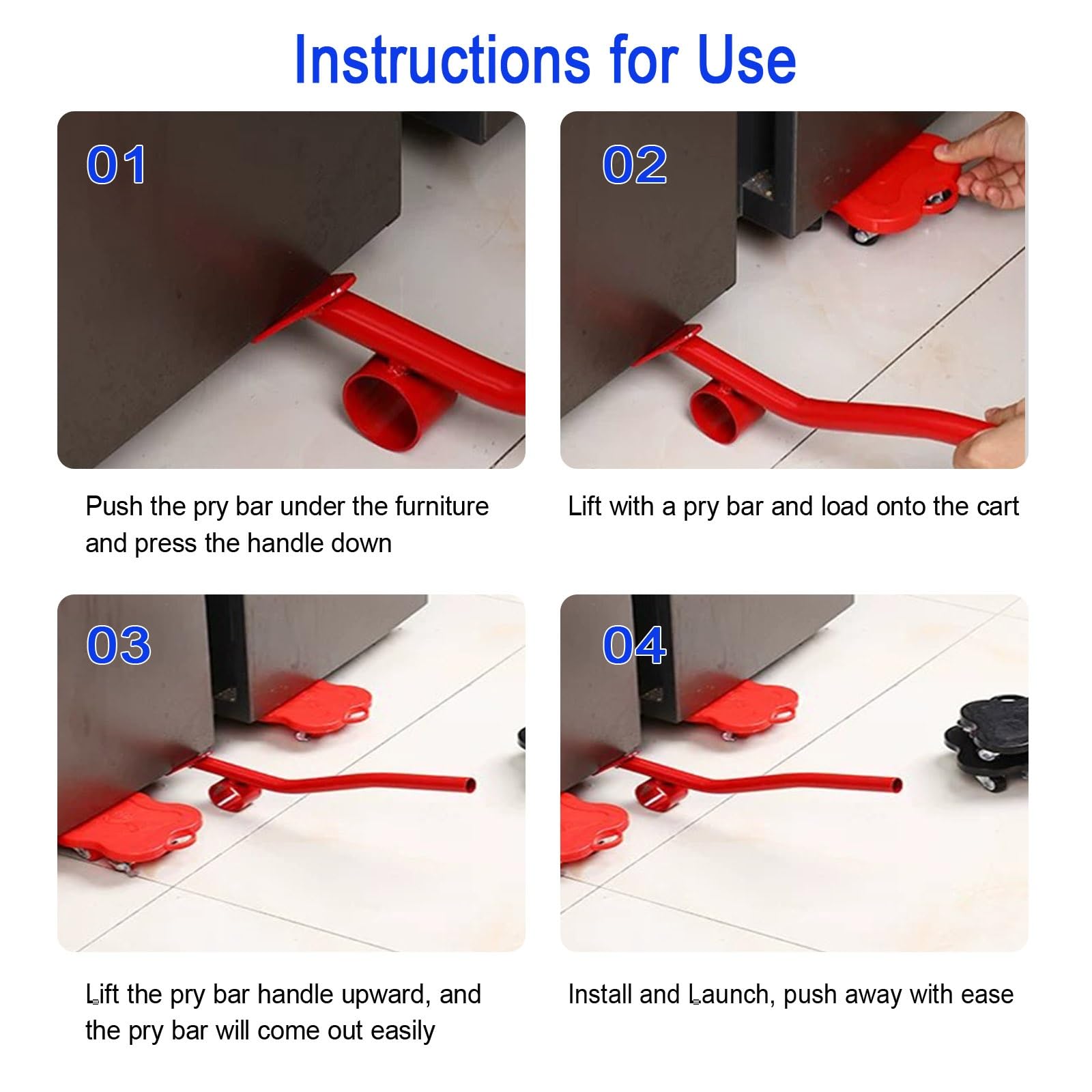 Instructions for Use

01

Push the pry bar under the furniture and press the handle down

02

Lift with a pry bar and load onto the cart

03

Lift the pry bar handle upward, and the pry bar will come out easily

04

Install and Launch, push away with ease