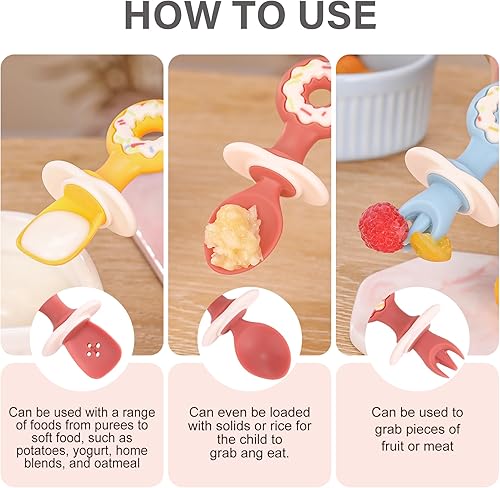 HOW TO USE

Can be used with a range of foods from purees to soft food, such as potatoes, yogurt, home blends, and oatmeal

Can even be loaded with solids or rice for the child to grab ang eat.

Can be used to grab pieces of fruit or meat