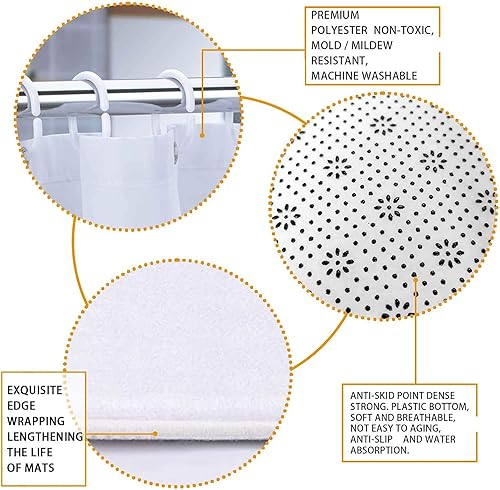 PREMIUM POLYESTER NON-TOXIC, MOLD / MILDEW RESISTANT, MACHINE WASHABLE

EXQUISITE EDGE WRAPPING LENGTHENING THE LIFE OF MATS

ANTI-SKID POINT DENSE STRONG. PLASTIC BOTTOM, SOFT AND BREATHABLE, NOT EASY TO AGING, ANTI-SLIP AND WATER ABSORPTION.