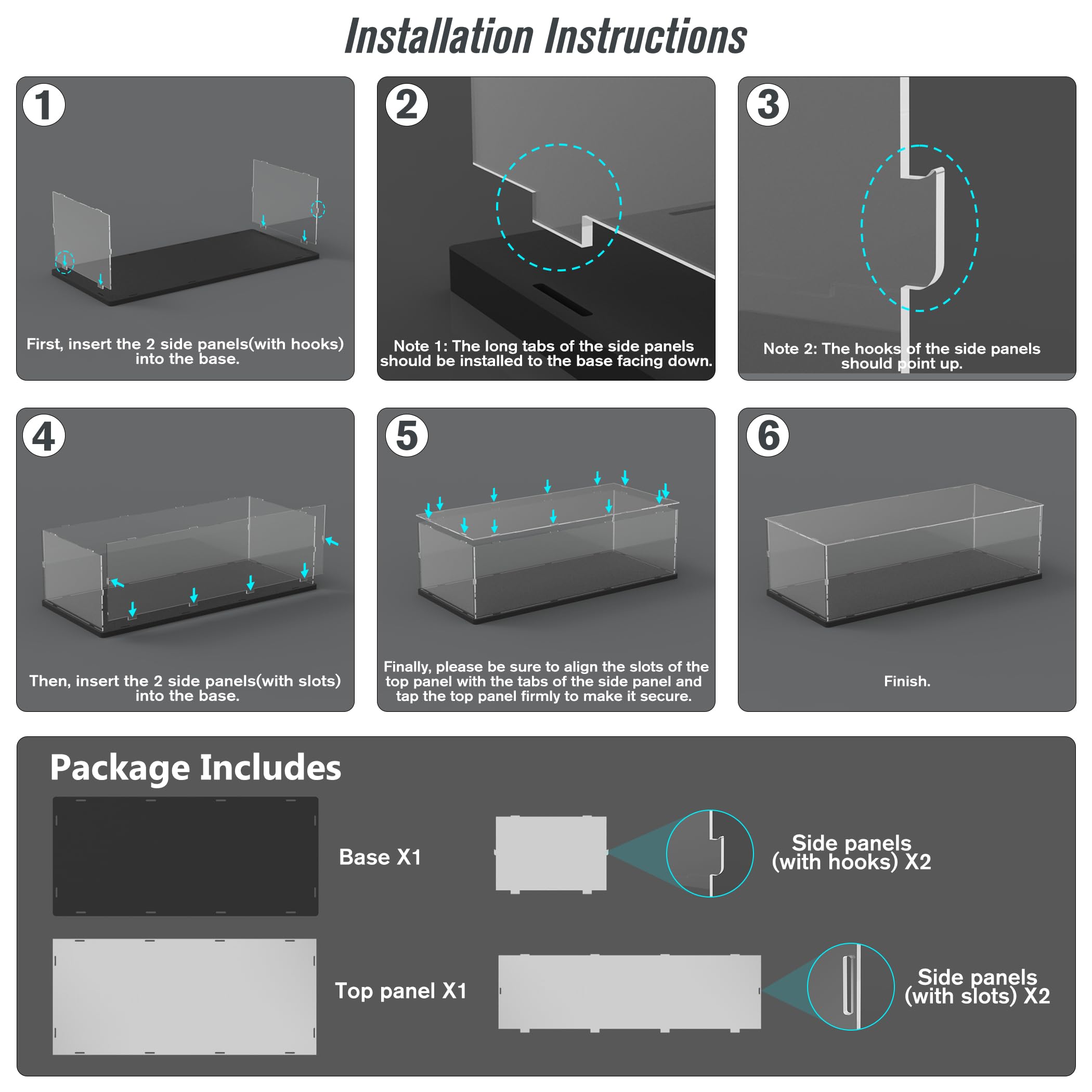 Installation Instructions

1

First, insert the 2 side panels(with hooks) into the base.

2

Note 1: The long tabs of the side panels should be installed to the base facing down.

3

Note 2: The hooks of the side panels should point up.

4

Then, insert the 2 side panels(with slots) into the base.

5

Finally, please be sure to align the slots of the top panel with the tabs of the side panel and tap the top panel firmly to make it secure.

6

Finish.

Package Includes

Base X1

Side panels (with hooks) X2

Top panel X1

Side panels (with slots) X2