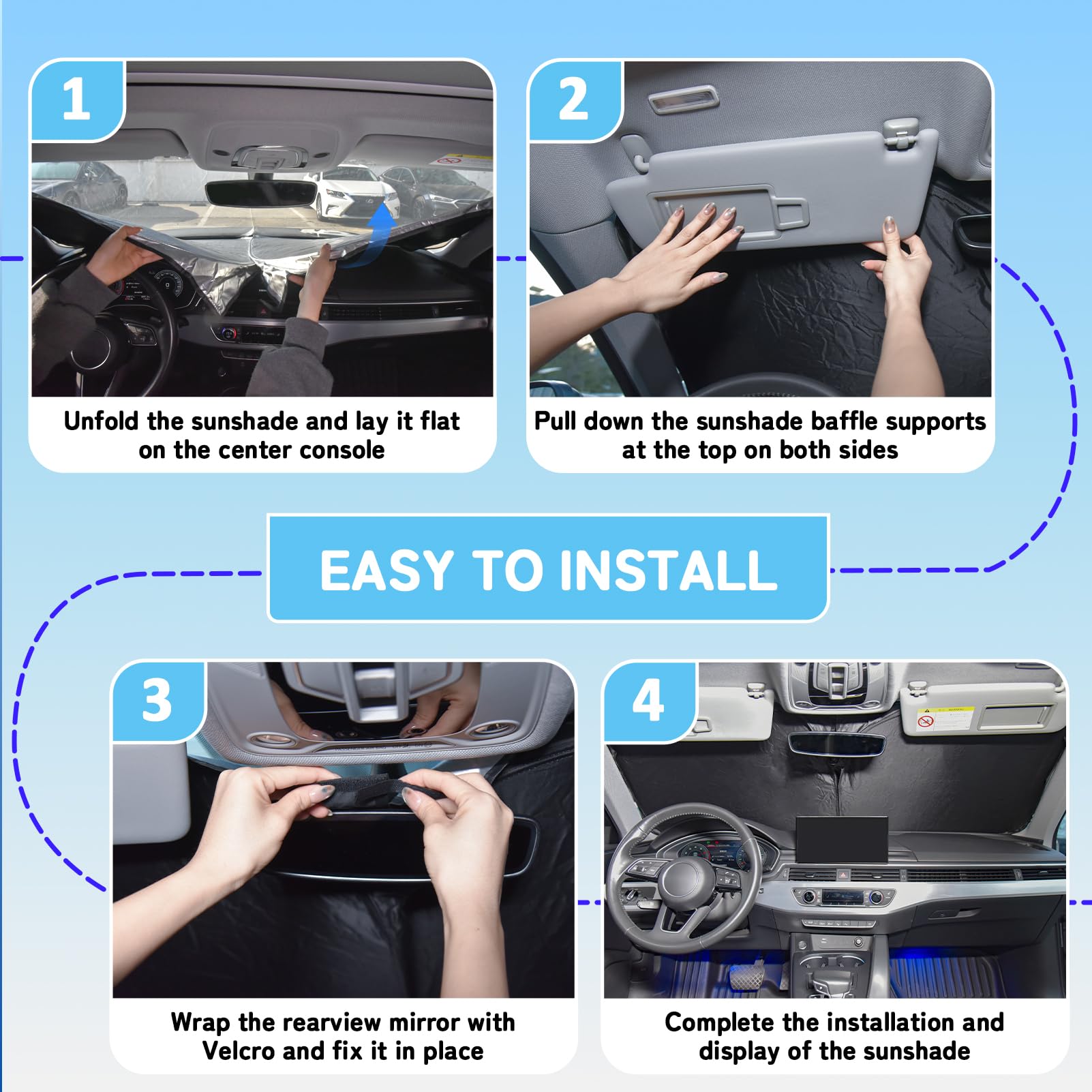 1

Unfold the sunshade and lay it flat on the center console

2

Pull down the sunshade baffle supports at the top on both sides

EASY TO INSTALL

3

Wrap the rearview mirror with Velcro and fix it in place

4

Complete the installation and display of the sunshade