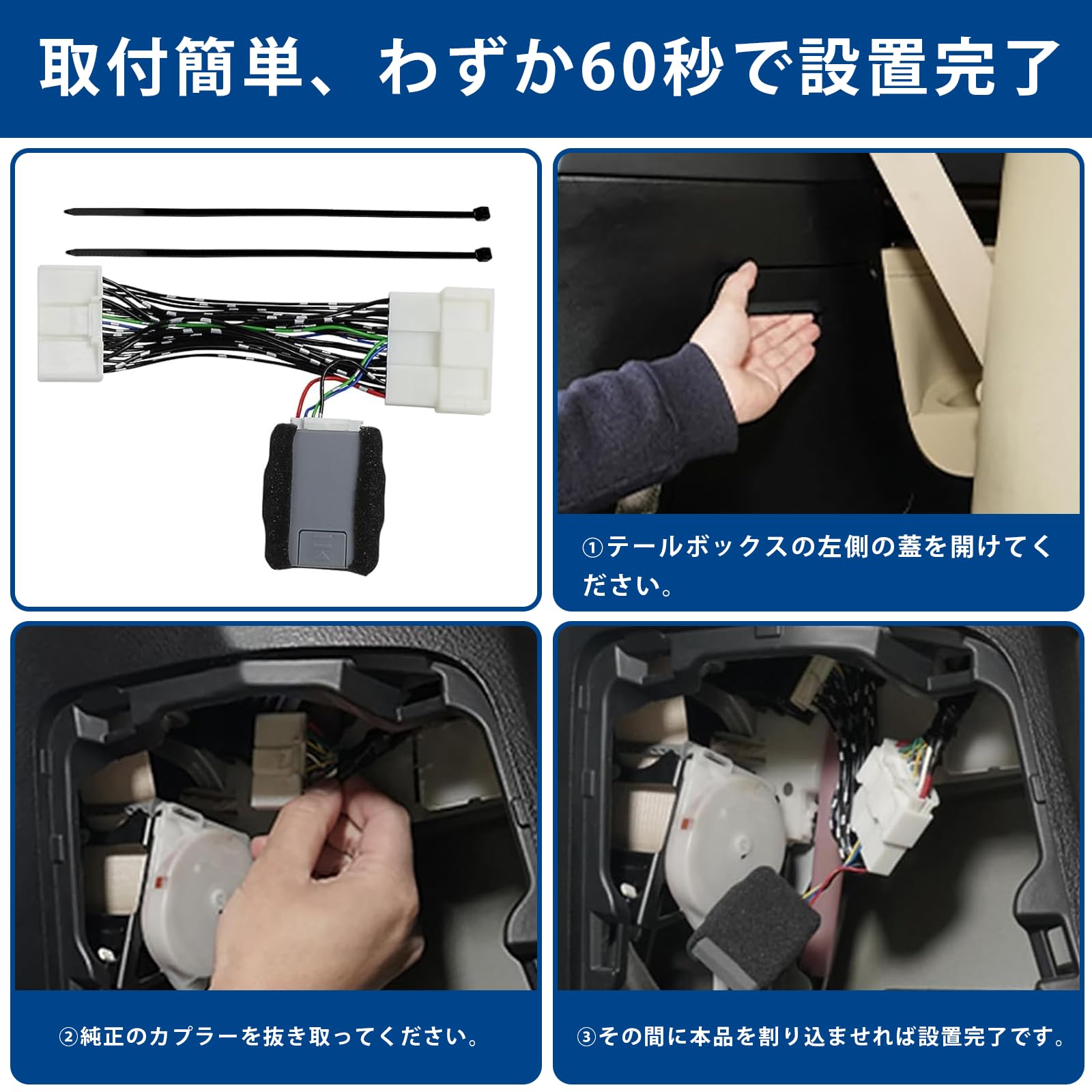 取付簡単、わずか60秒で設置完了

①テールボックスの左側の蓋を開けてください。

②純正のカプラーを抜き取ってください。

③その間に本品を割り込ませれば設置完了です。