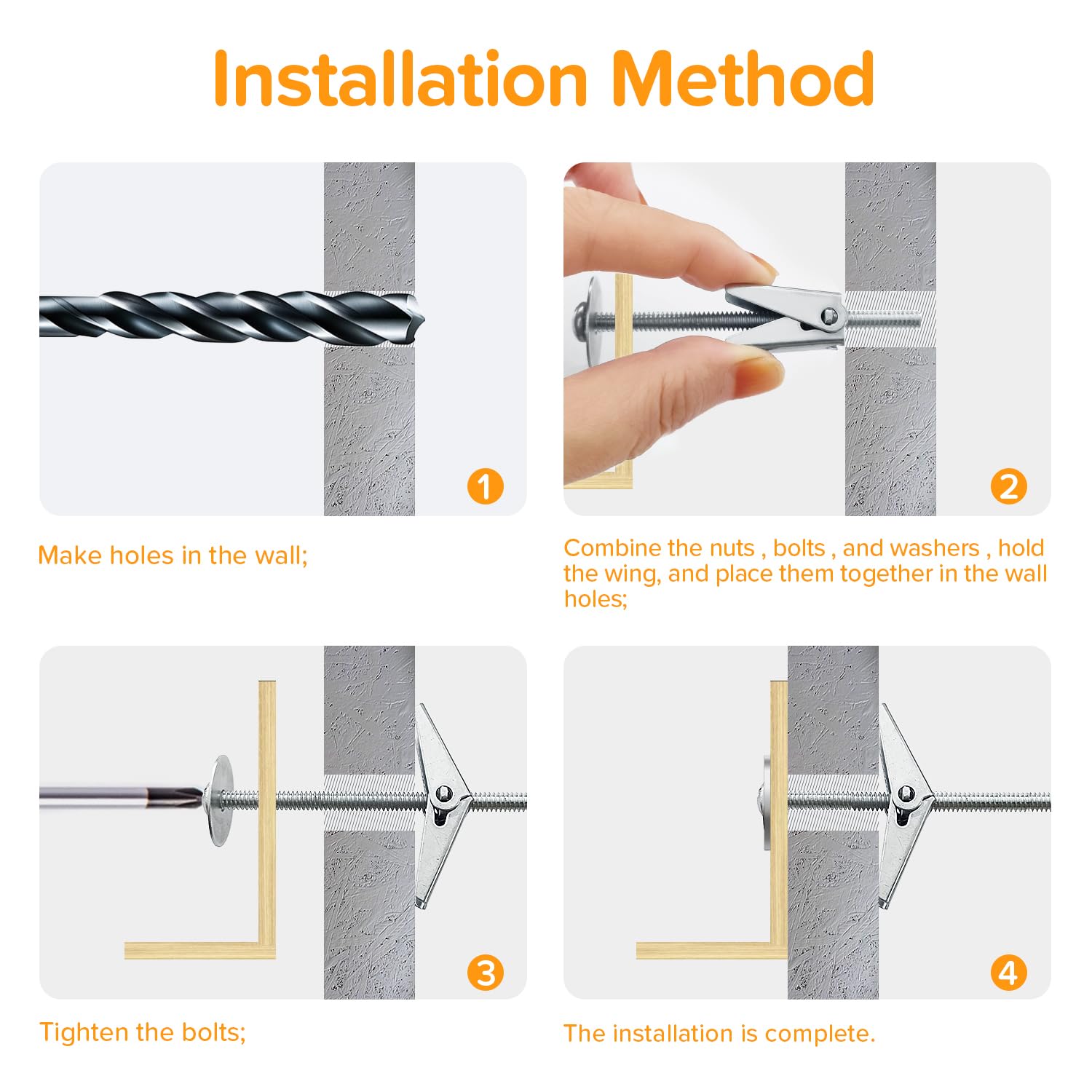 Installation Method

1

Make holes in the wall;

2

Combine the nuts , bolts , and washers , hold the wing, and place them together in the wall holes;

3

Tighten the bolts;

4

The installation is complete.