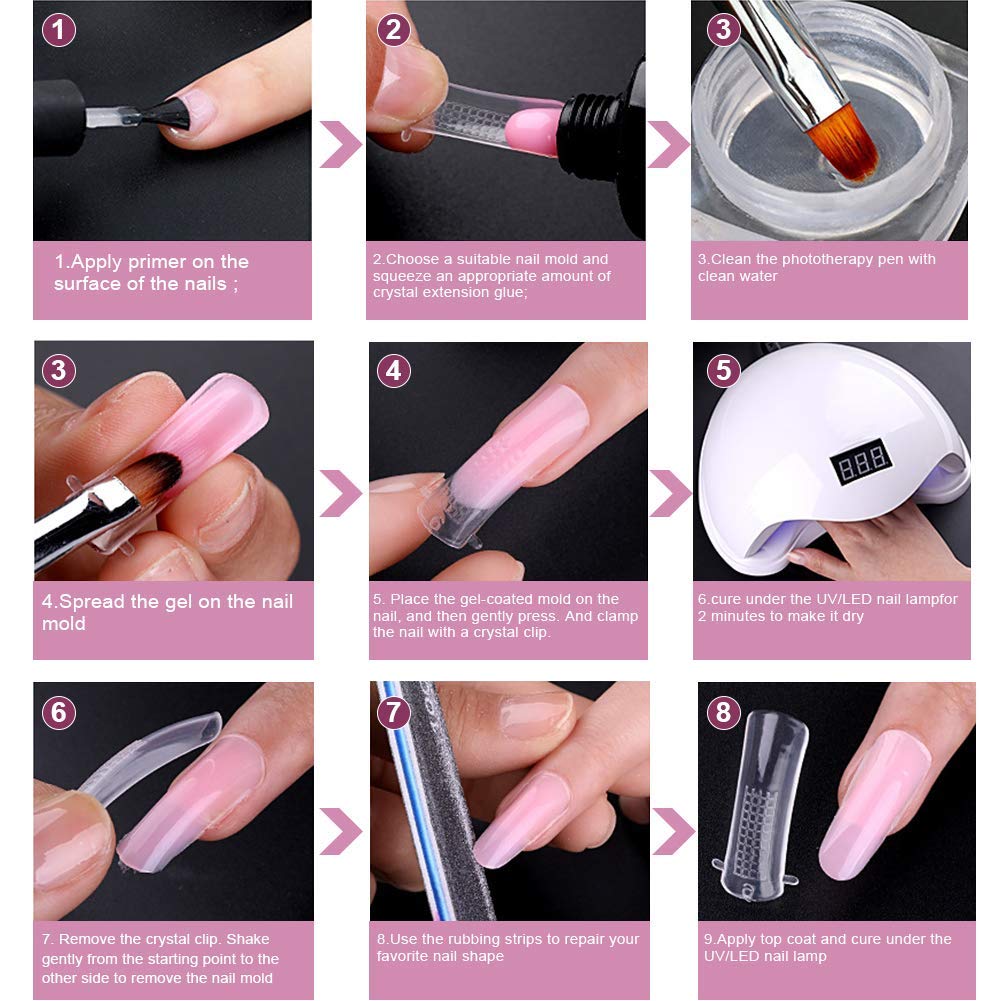 1

1.Apply primer on the surface of the nails ;

2

2.Choose a suitable nail mold and squeeze an appropriate amount of crystal extension glue;

3

3.Clean the phototherapy pen with clean water

3

4.Spread the gel on the nail mold

4

5. Place the gel-coated mold on the nail, and then gently press. And clamp the nail with a crystal clip.

5

6.cure under the UV/LED nail lampfor 2 minutes to make it dry

6

7. Remove the crystal clip. Shake gently from the starting point to the other side to remove the nail mold

7

8.Use the rubbing strips to repair your favorite nail shape

8

9.Apply top coat and cure under the UV/LED nail lamp