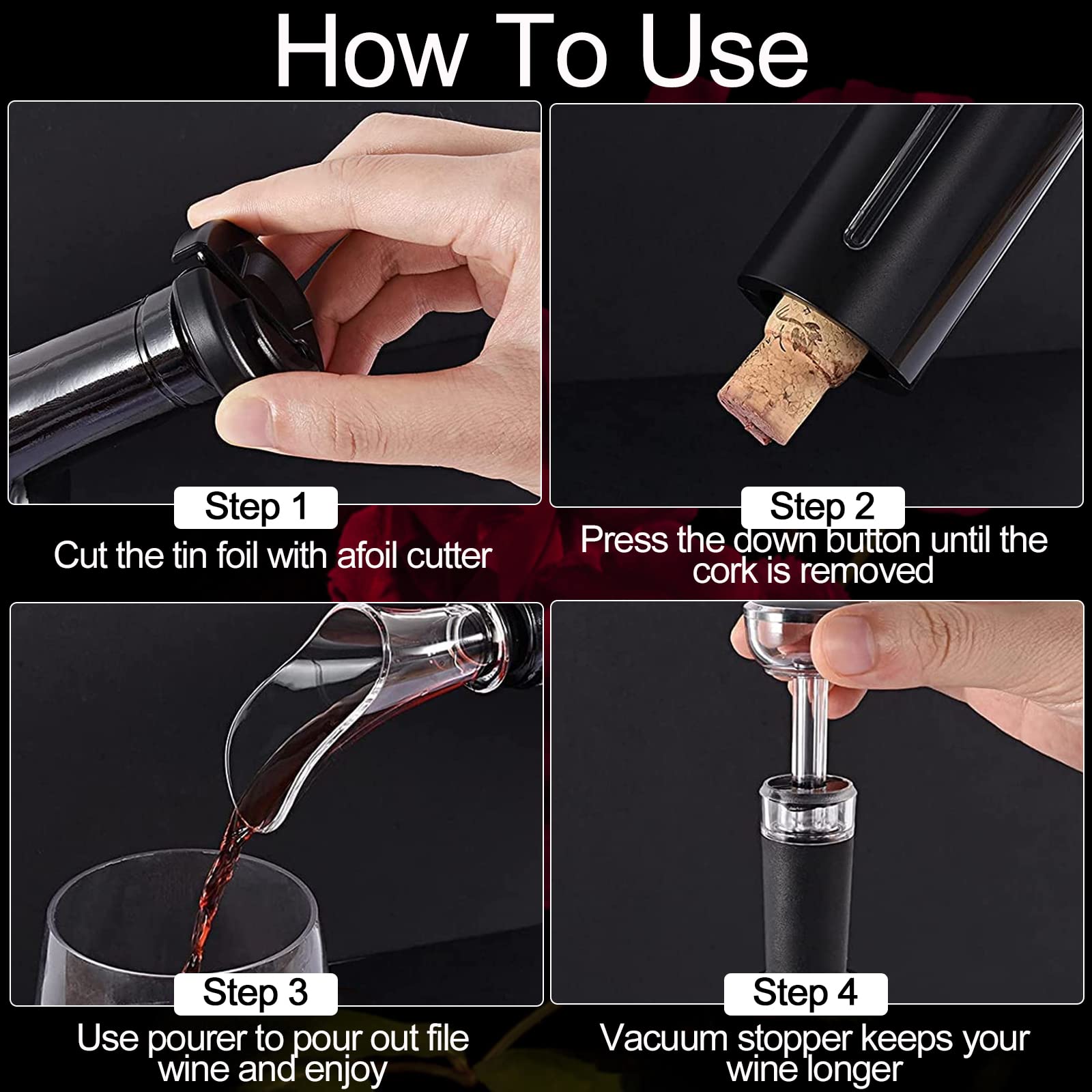 How To Use

Step 1
Cut the tin foil with afoil cutter

Step 2
Press the down button until the cork is removed

Step 3
Use pourer to pour out file wine and enjoy

Step 4
Vacuum stopper keeps your wine longer