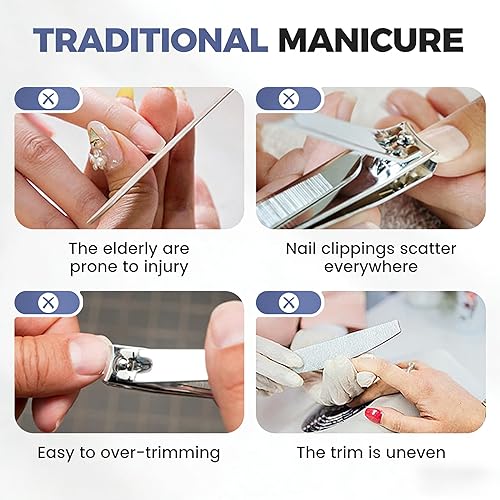 TRADITIONAL MANICURE

The elderly are prone to injury

Nail clippings scatter everywhere

Easy to over-trimming

The trim is uneven