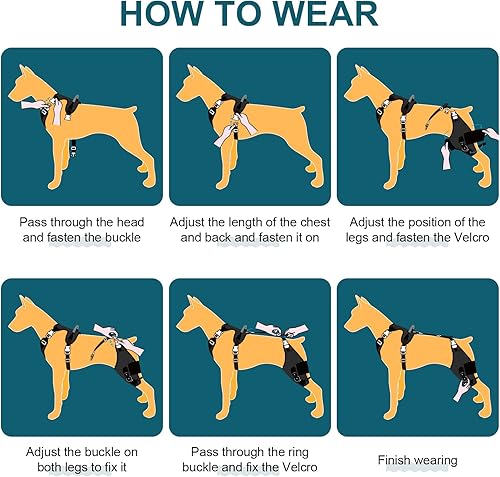 HOW TO WEAR

Pass through the head and fasten the buckle

Adjust the length of the chest and back and fasten it on

Adjust the position of the legs and fasten the Velcro

Adjust the buckle on both legs to fix it

Pass through the ring buckle and fix the Velcro

Finish wearing