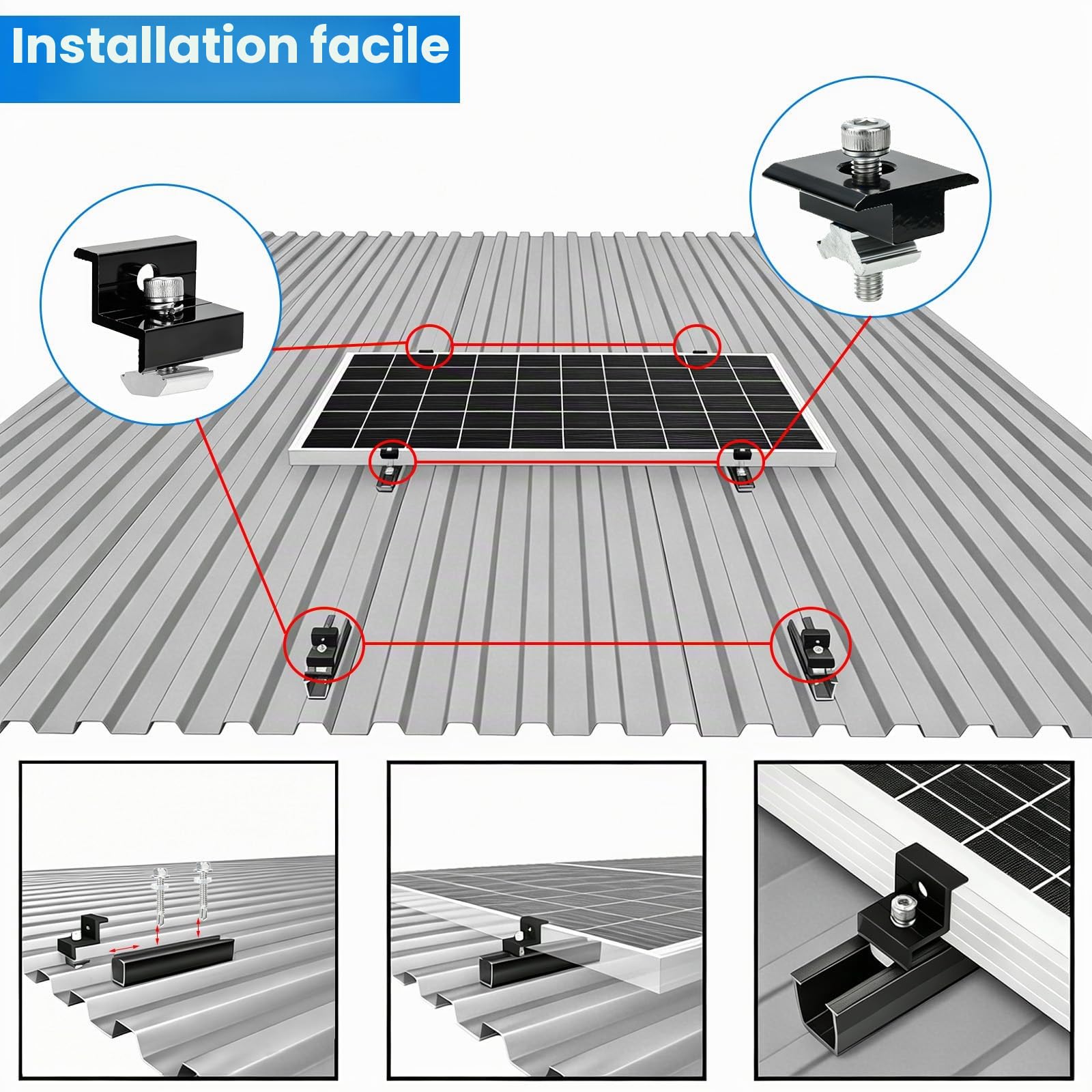 Installation facile