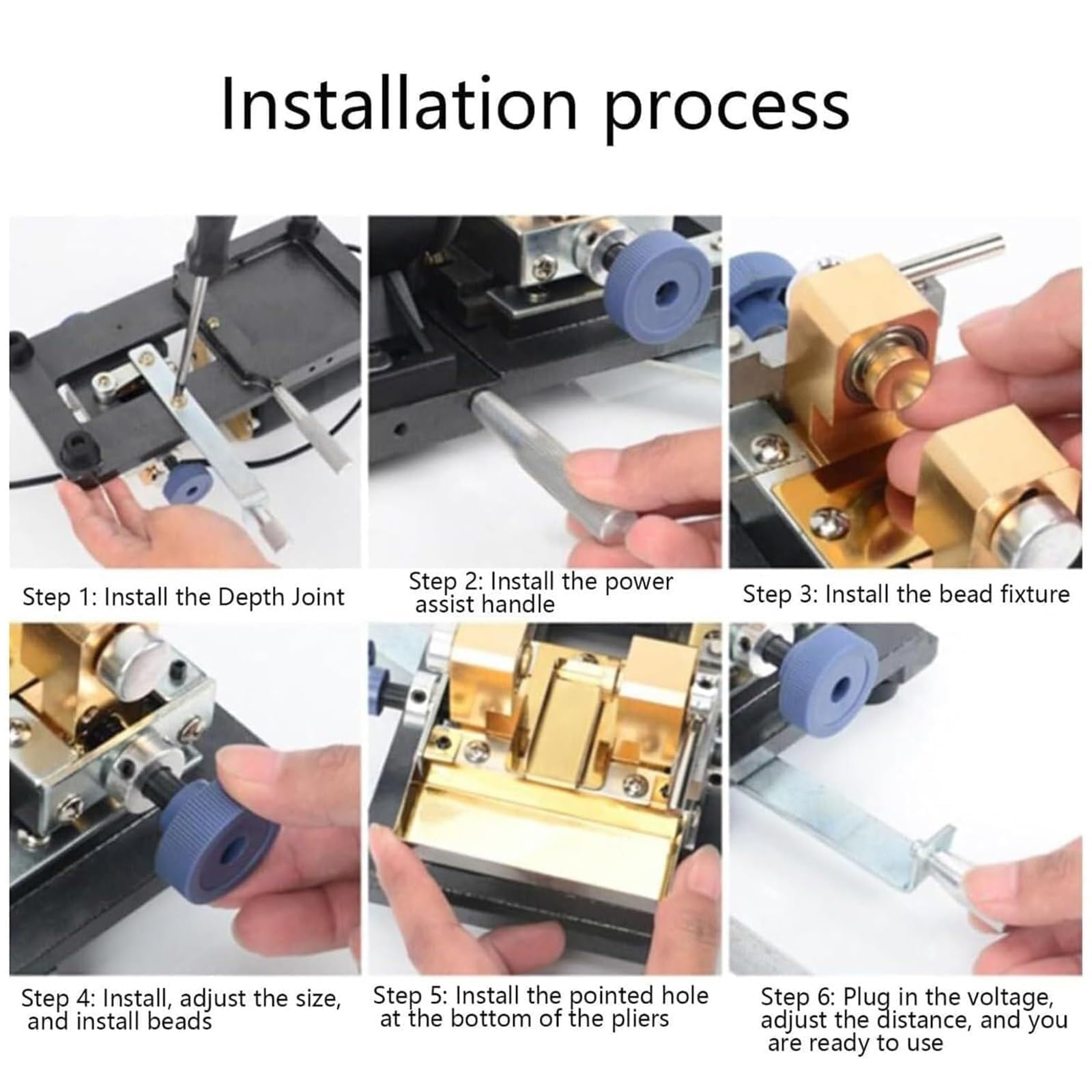 Installation process

Step 1: Install the Depth Joint

Step 2: Install the power assist handle

Step 3: Install the bead fixture

Step 4: Install, adjust the size, and install beads

Step 5: Install the pointed hole at the bottom of the pliers

Step 6: Plug in the voltage, adjust the distance, and you are ready to use