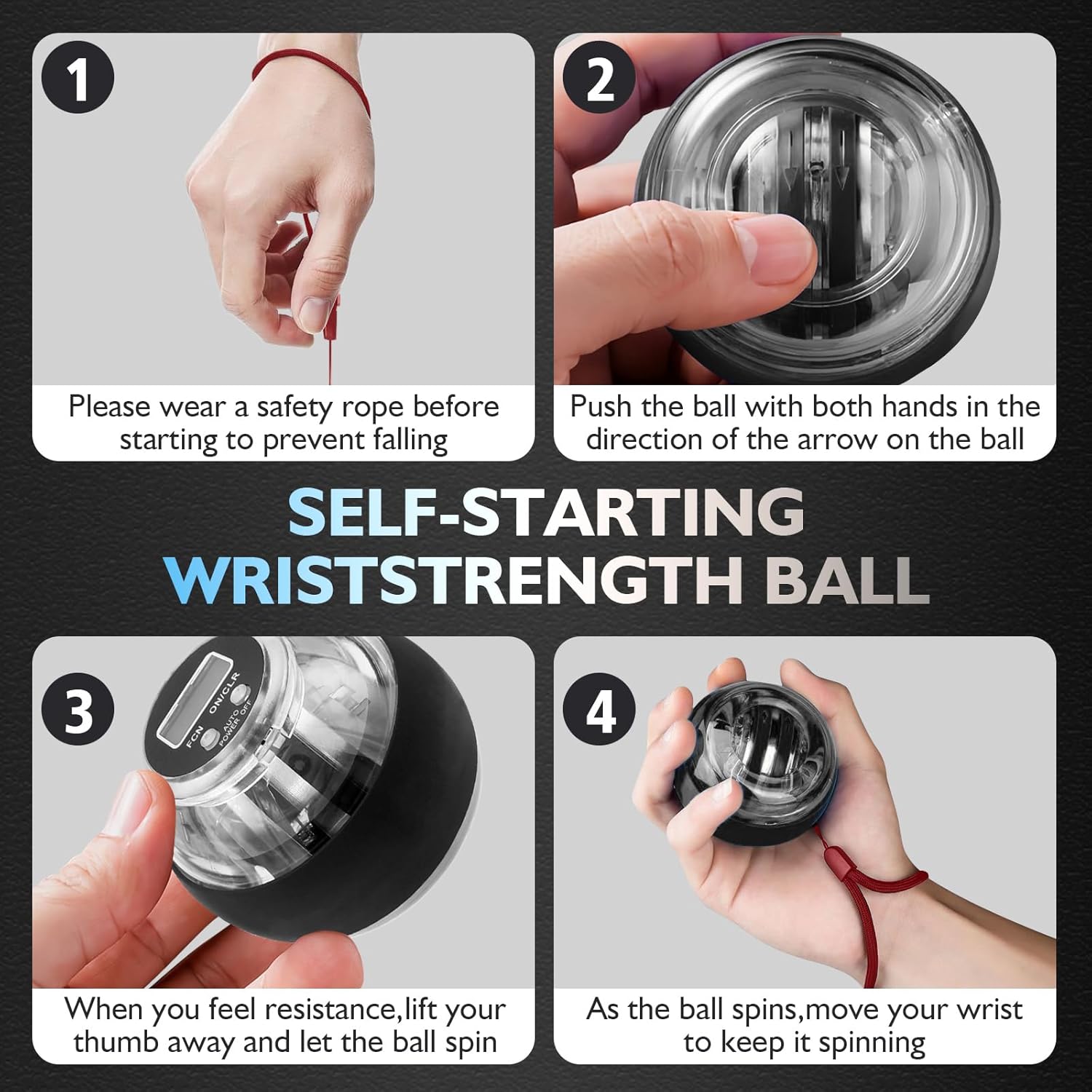 1

Please wear a safety rope before starting to prevent falling

2

Push the ball with both hands in the direction of the arrow on the ball

SELF-STARTING
WRISTSTRENGTH BALL

3

FCN ON/CLR AUTO POWER OFF

When you feel resistance,lift your thumb away and let the ball spin

4

As the ball spins,move your wrist to keep it spinning