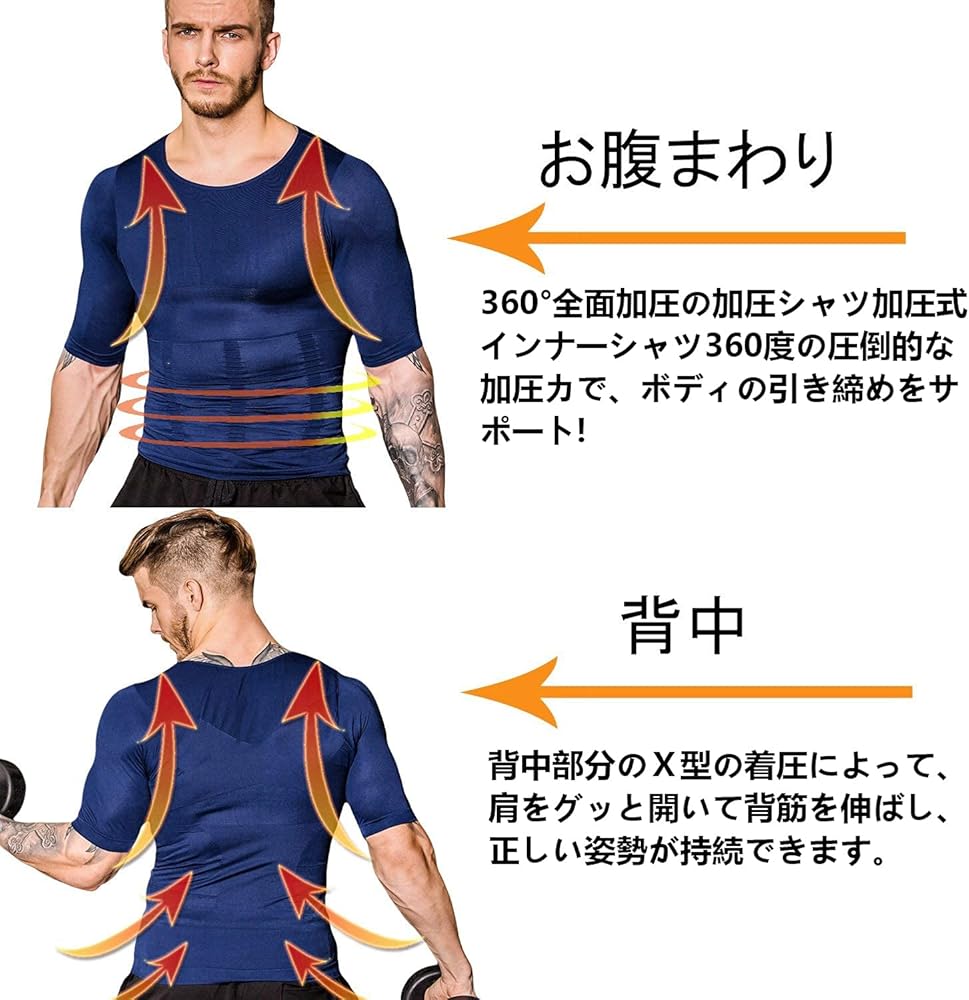 お腹まわり

360°全面加圧の加圧シャツ加圧式インナーシャツ360度の圧倒的な加圧力で、ボディの引き締めをサポート!

背中

背中部分のX型の着圧によって、肩をグッと開いて背筋を伸ばし、正しい姿勢が持続できます。