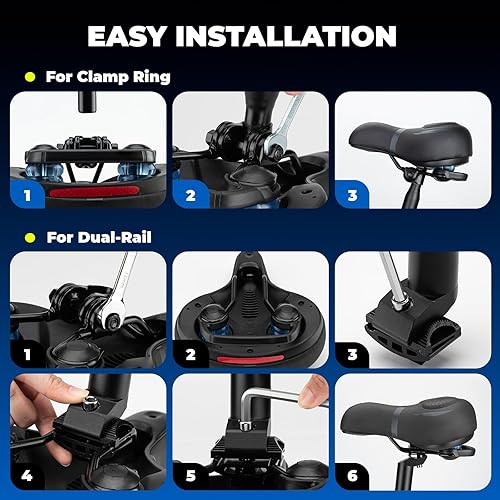 EASY INSTALLATION

For Clamp Ring

1

2

3

For Dual-Rail

1

2

3

4

5

6