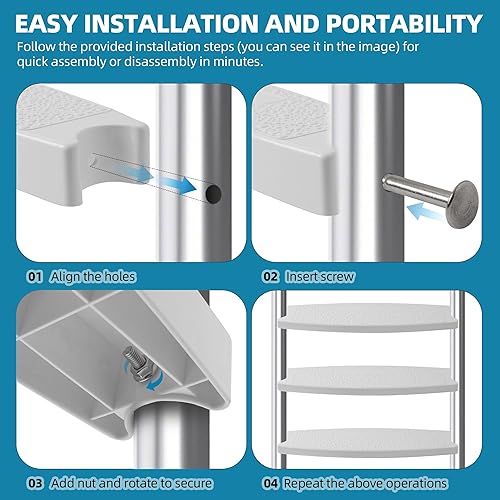 EASY INSTALLATION AND PORTABILITY
Follow the provided installation steps (you can see it in the image) for quick assembly or disassembly in minutes.

01 Align the holes

02 Insert screw

03 Add nut and rotate to secure

04 Repeat the above operations