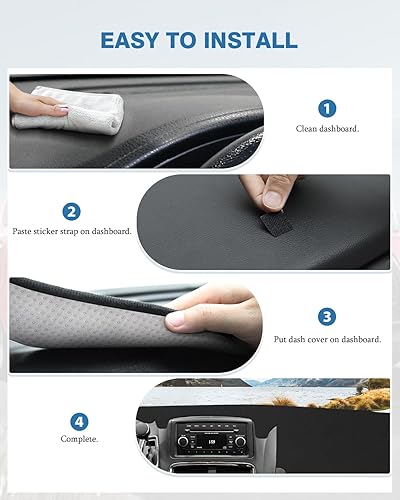 EASY TO INSTALL

1
Clean dashboard.

2
Paste sticker strap on dashboard.

3
Put dash cover on dashboard.

4
Complete.