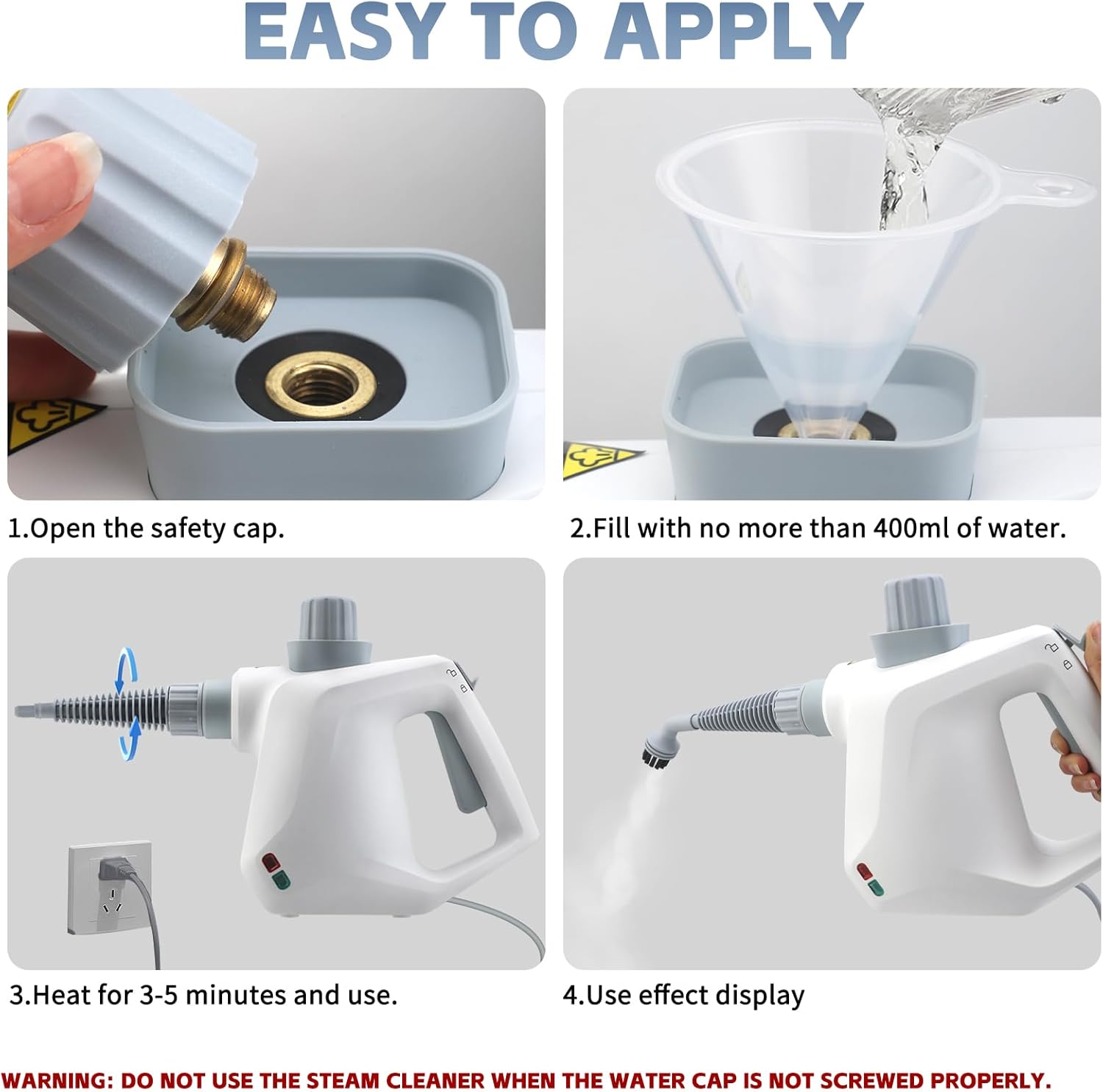 EASY TO APPLY

1.Open the safety cap.

2.Fill with no more than 400ml of water.

3.Heat for 3-5 minutes and use.

4.Use effect display

WARNING: DO NOT USE THE STEAM CLEANER WHEN THE WATER CAP IS NOT SCREWED PROPERLY.