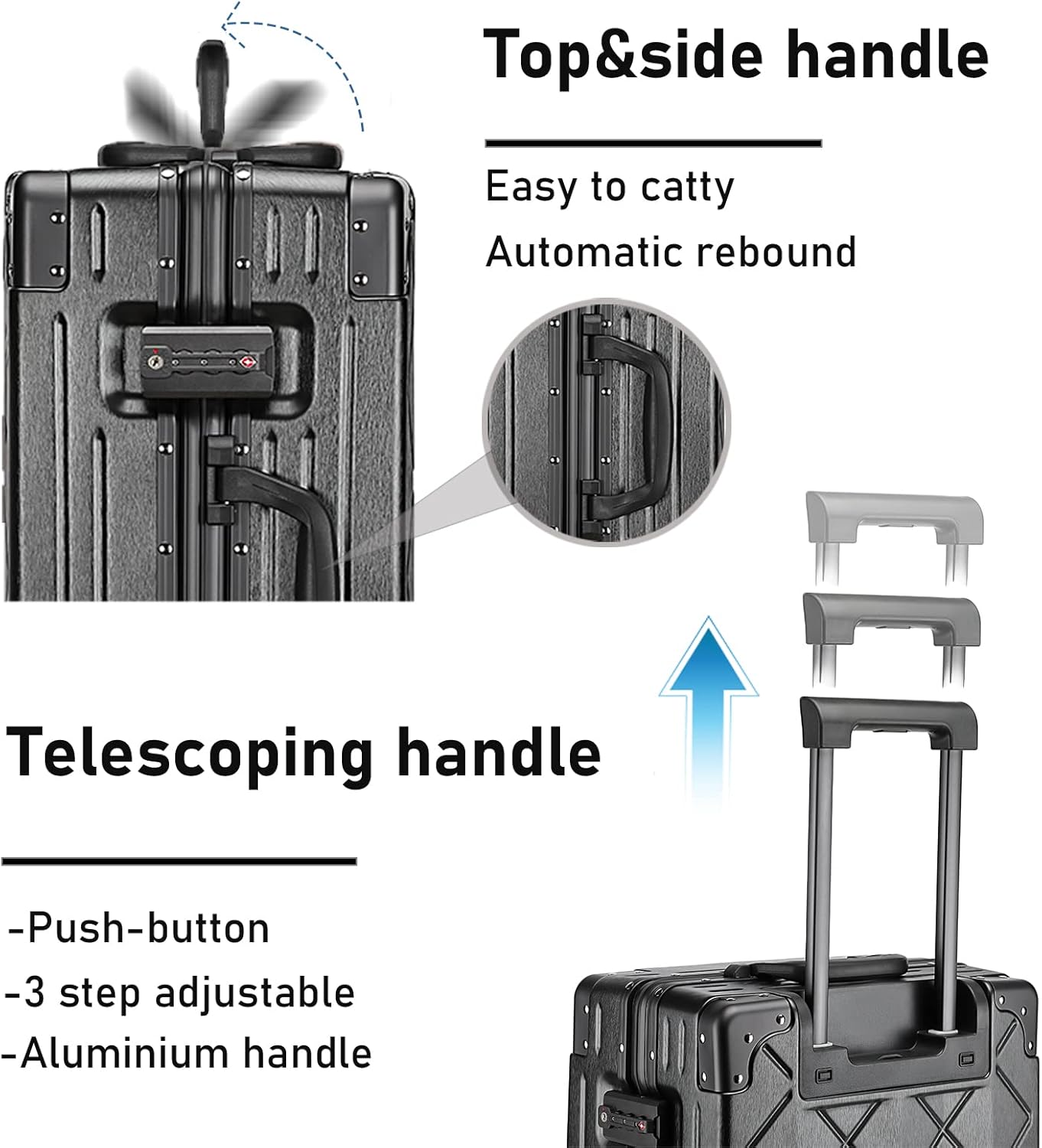 Top&side handle

Easy to catty

Automatic rebound

Telescoping handle

-Push-button

-3 step adjustable

-Aluminium handle