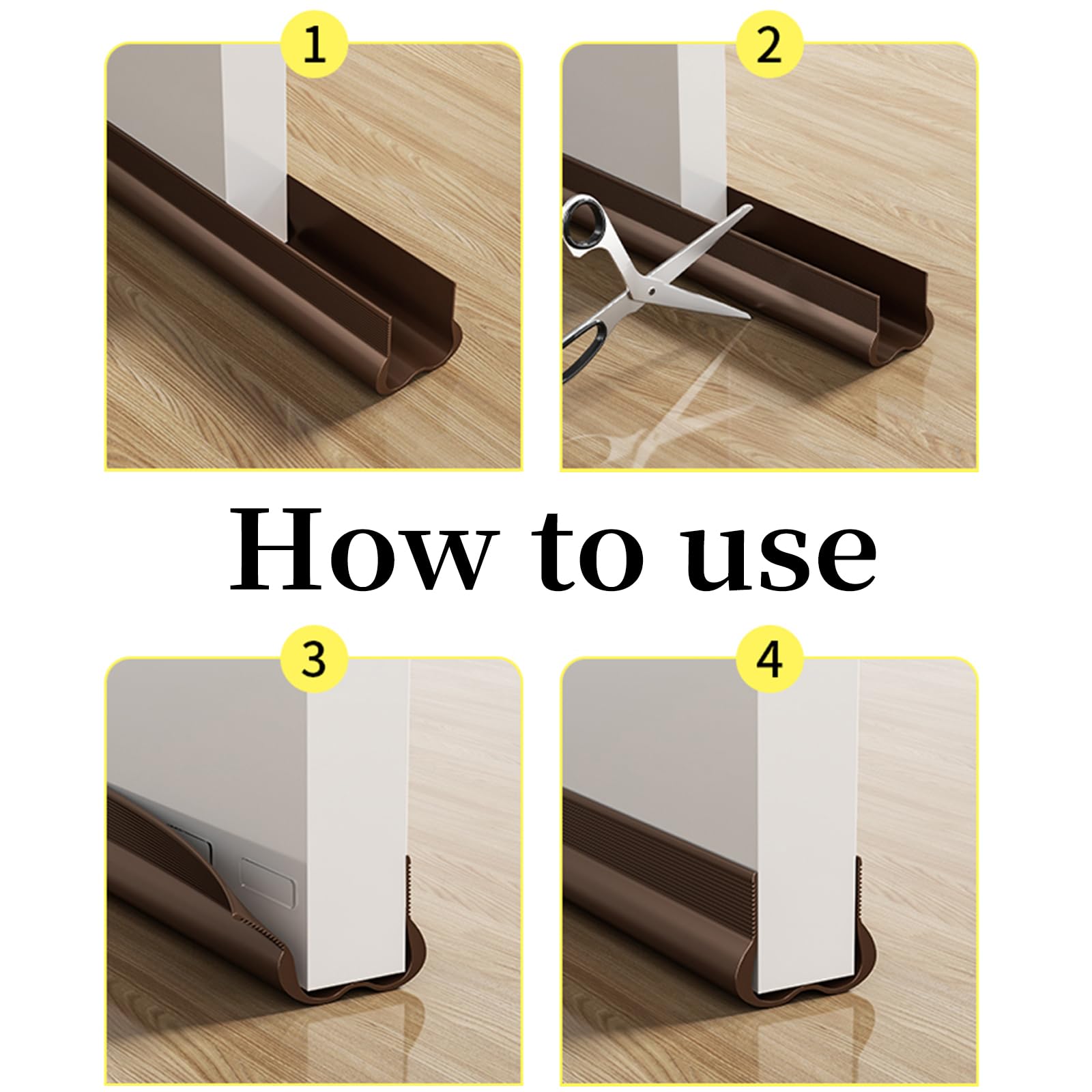 1

2

How to use

3

4