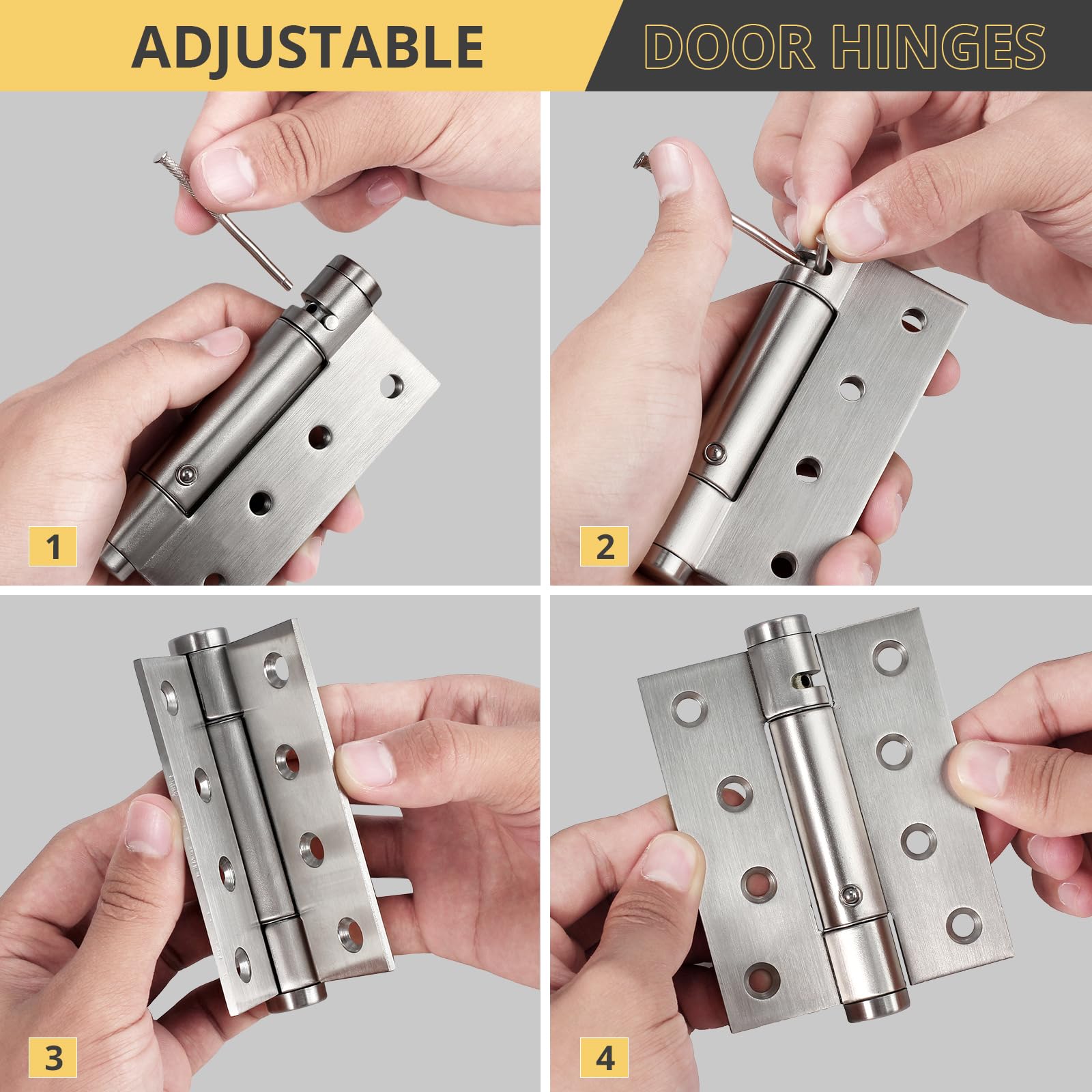 ADJUSTABLE DOOR HINGES

1

2

3

4