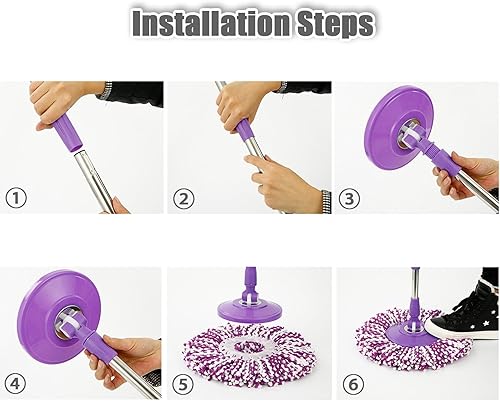 Installation Steps

①

②

③

④

⑤

⑥