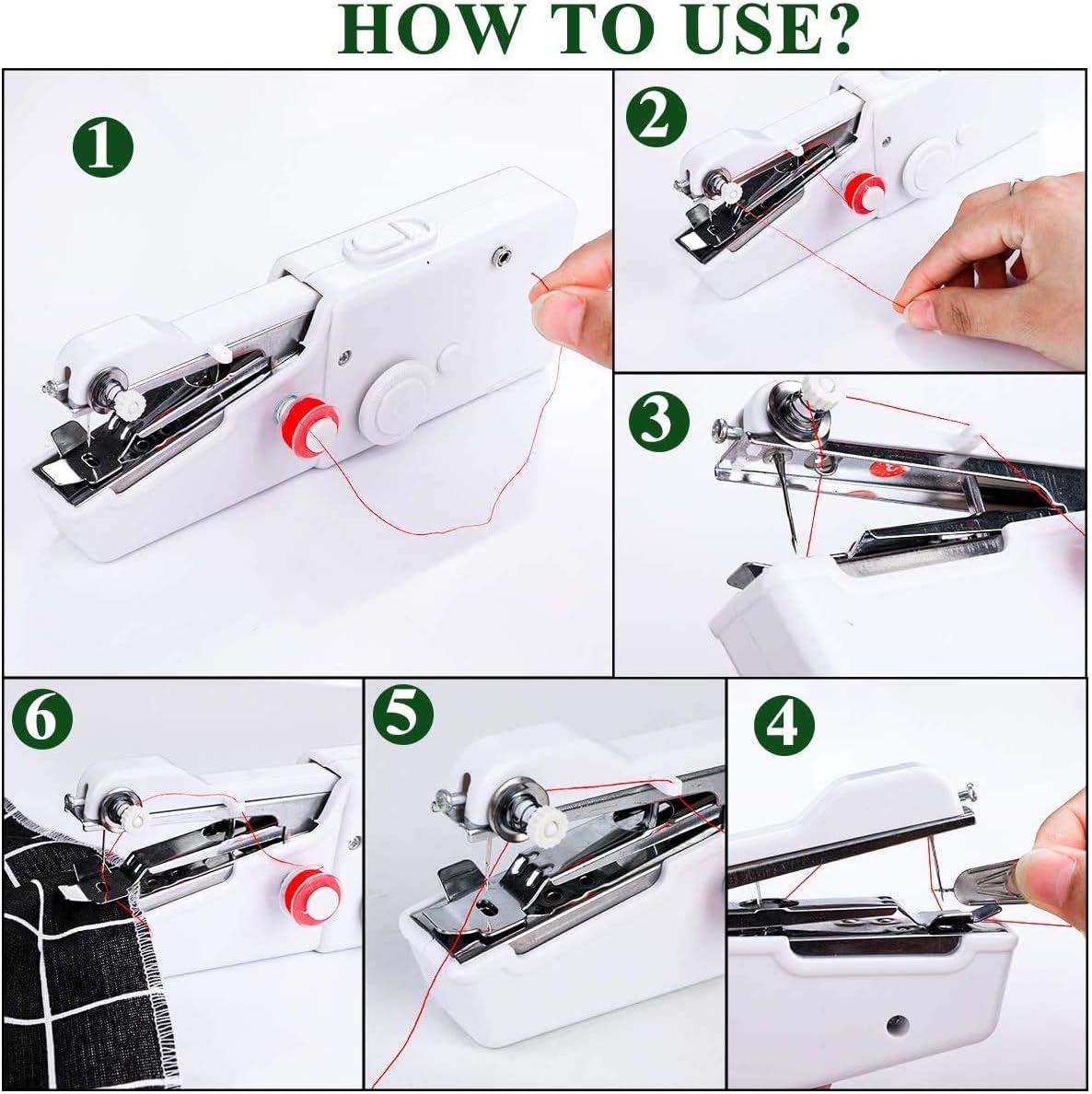 HOW TO USE?

1

2

3

6

5

4