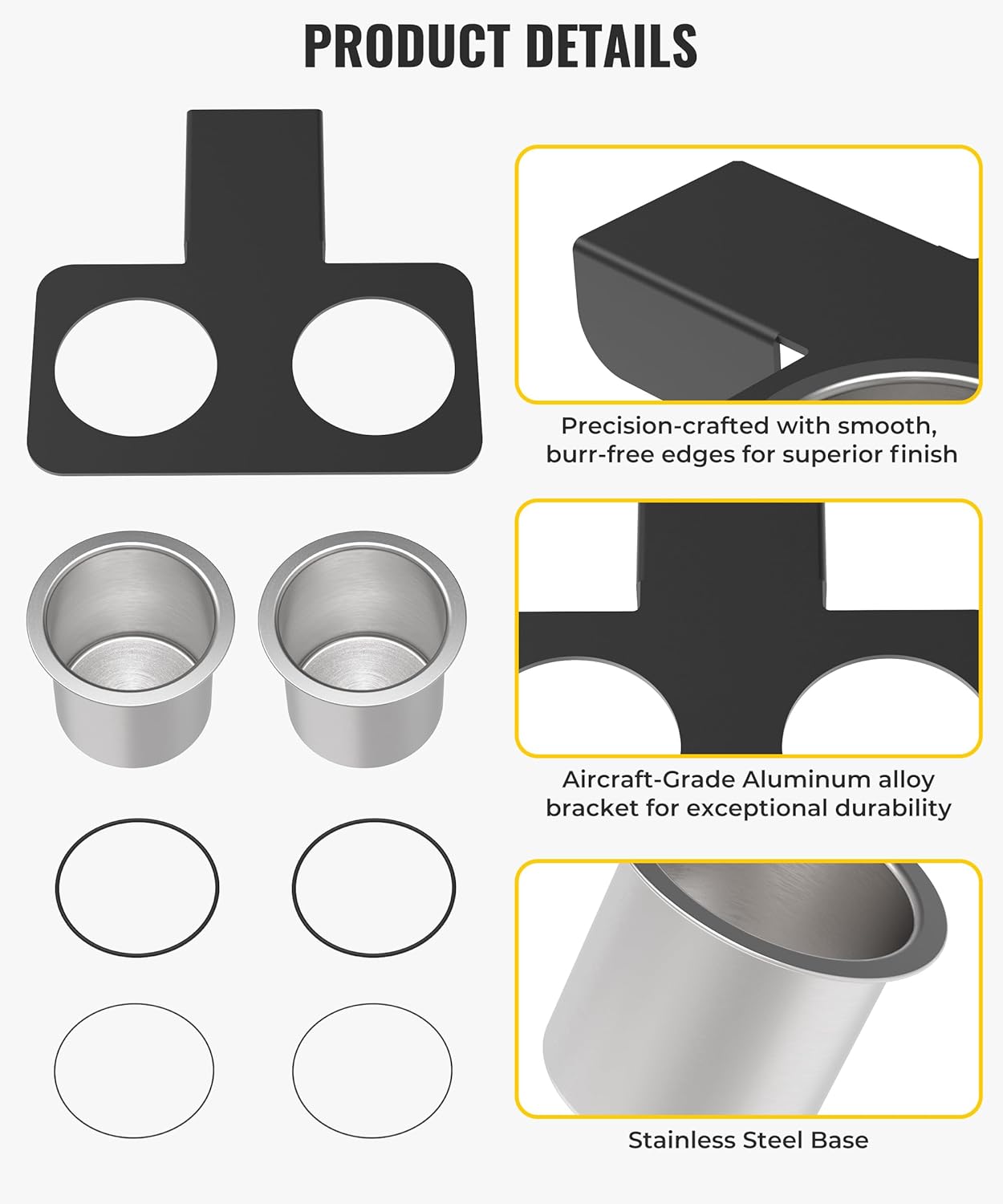 PRODUCT DETAILS

Precision-crafted with smooth, burr-free edges for superior finish

Aircraft-Grade Aluminum alloy bracket for exceptional durability

Stainless Steel Base