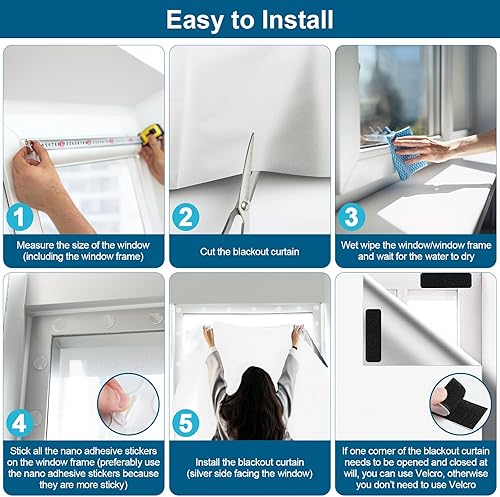 Easy to Install

1

Measure the size of the window (including the window frame)

2

Cut the blackout curtain

3

Wet wipe the window/window frame and wait for the water to dry

4

Stick all the nano adhesive stickers on the window frame (preferably use the nano adhesive stickers because they are more sticky)

5

Install the blackout curtain (silver side facing the window)

If one corner of the blackout curtain needs to be opened and closed at will, you can use Velcro, otherwise you don't need to use Velcro