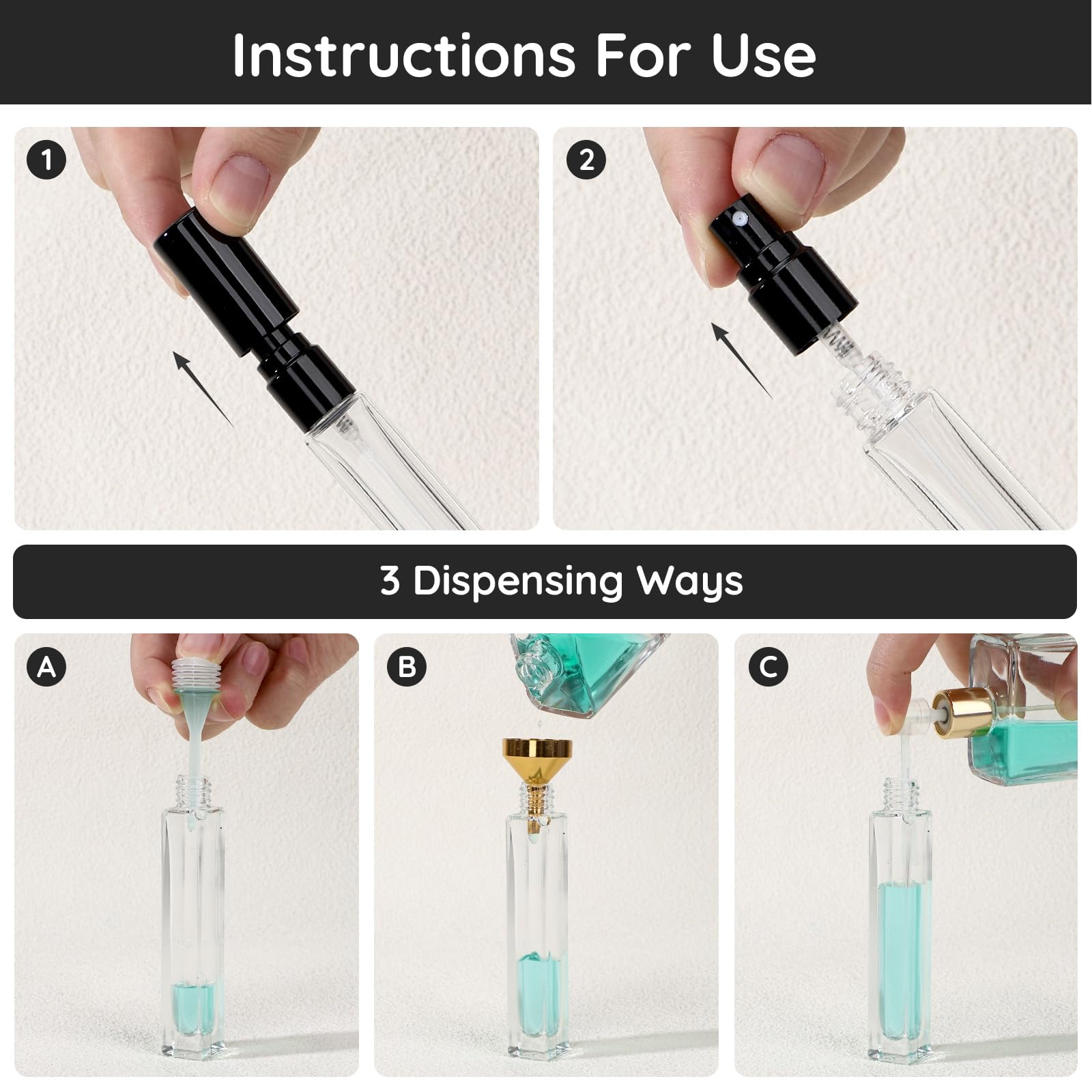 Instructions For Use

1

2

3 Dispensing Ways

A

B

C