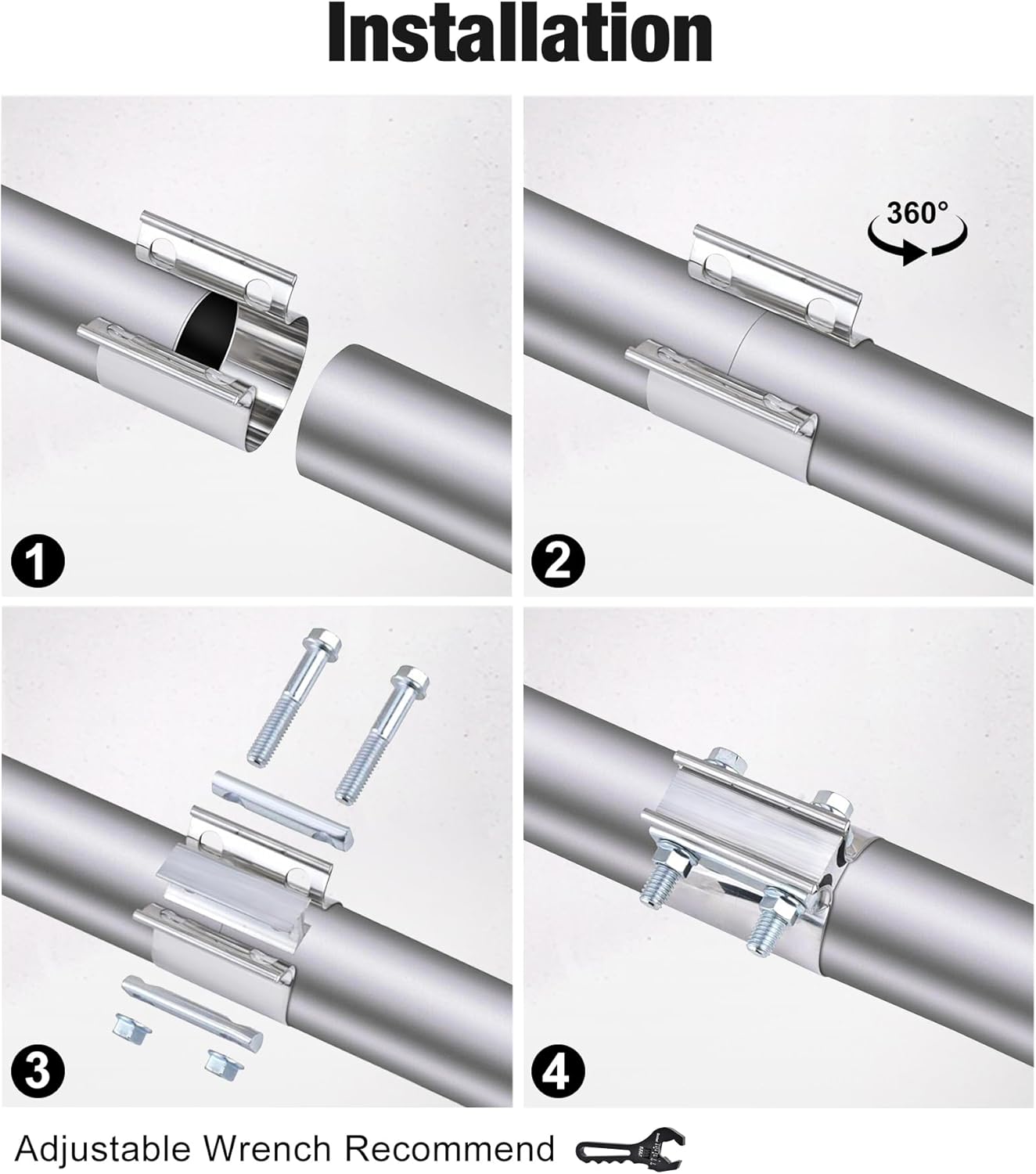 Installation

1

360°

2

3

4

Adjustable Wrench Recommend