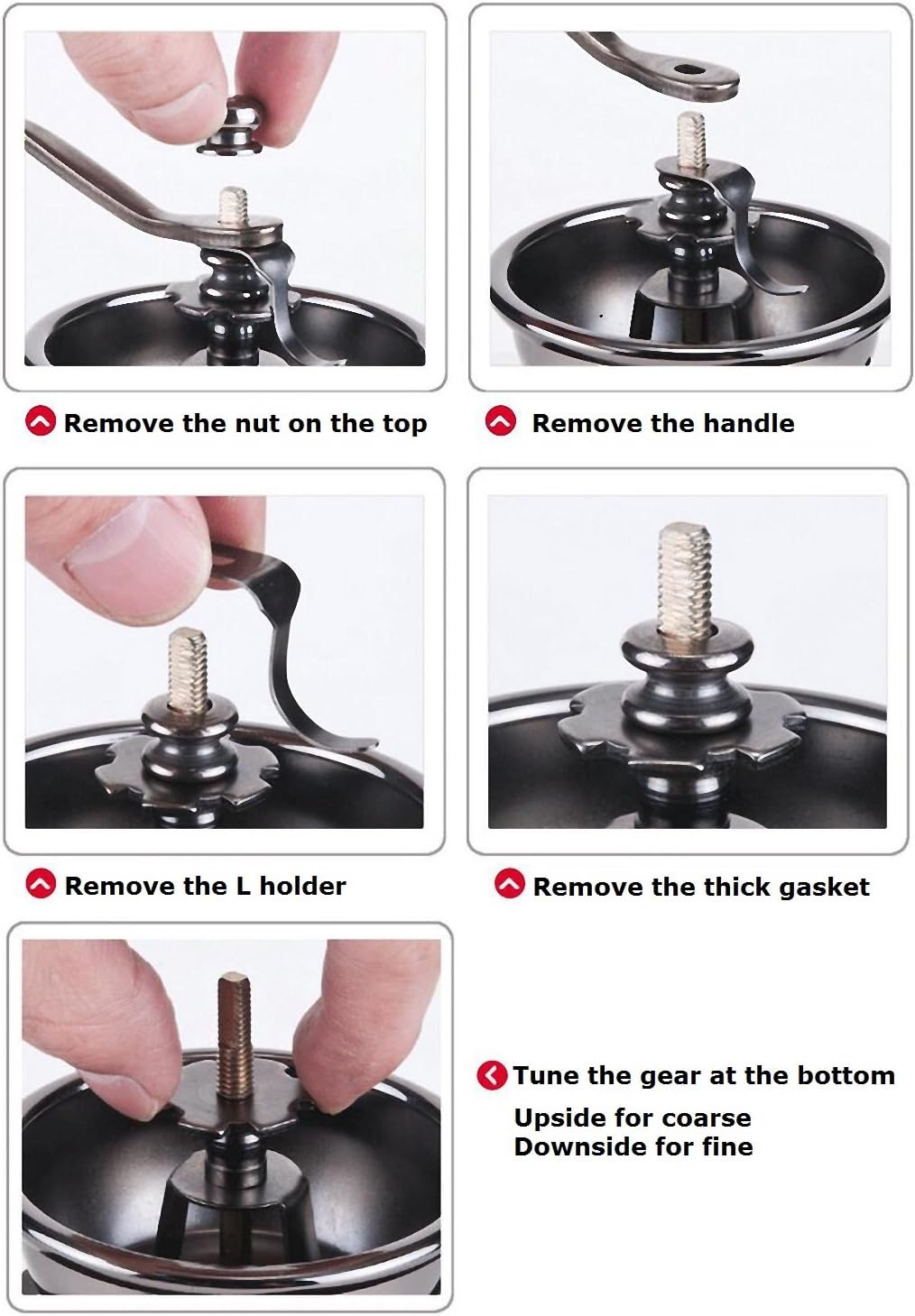 Remove the nut on the top

Remove the handle

Remove the L holder

Remove the thick gasket

Tune the gear at the bottom

Upside for coarse
Downside for fine