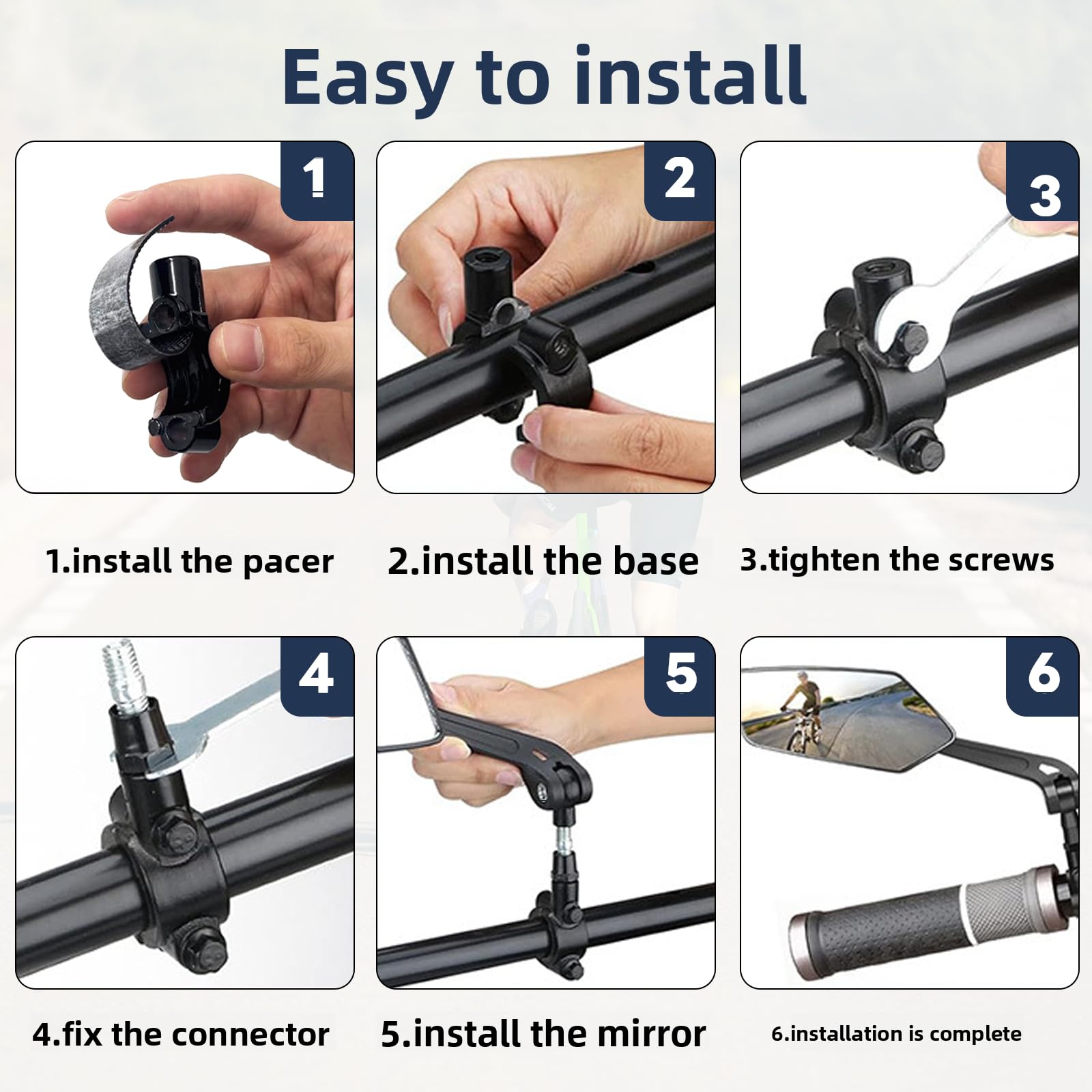 Easy to install

1

2

3

1.install the pacer

2.install the base

3.tighten the screws

4

5

6

4.fix the connector

5.install the mirror

6.installation is complete