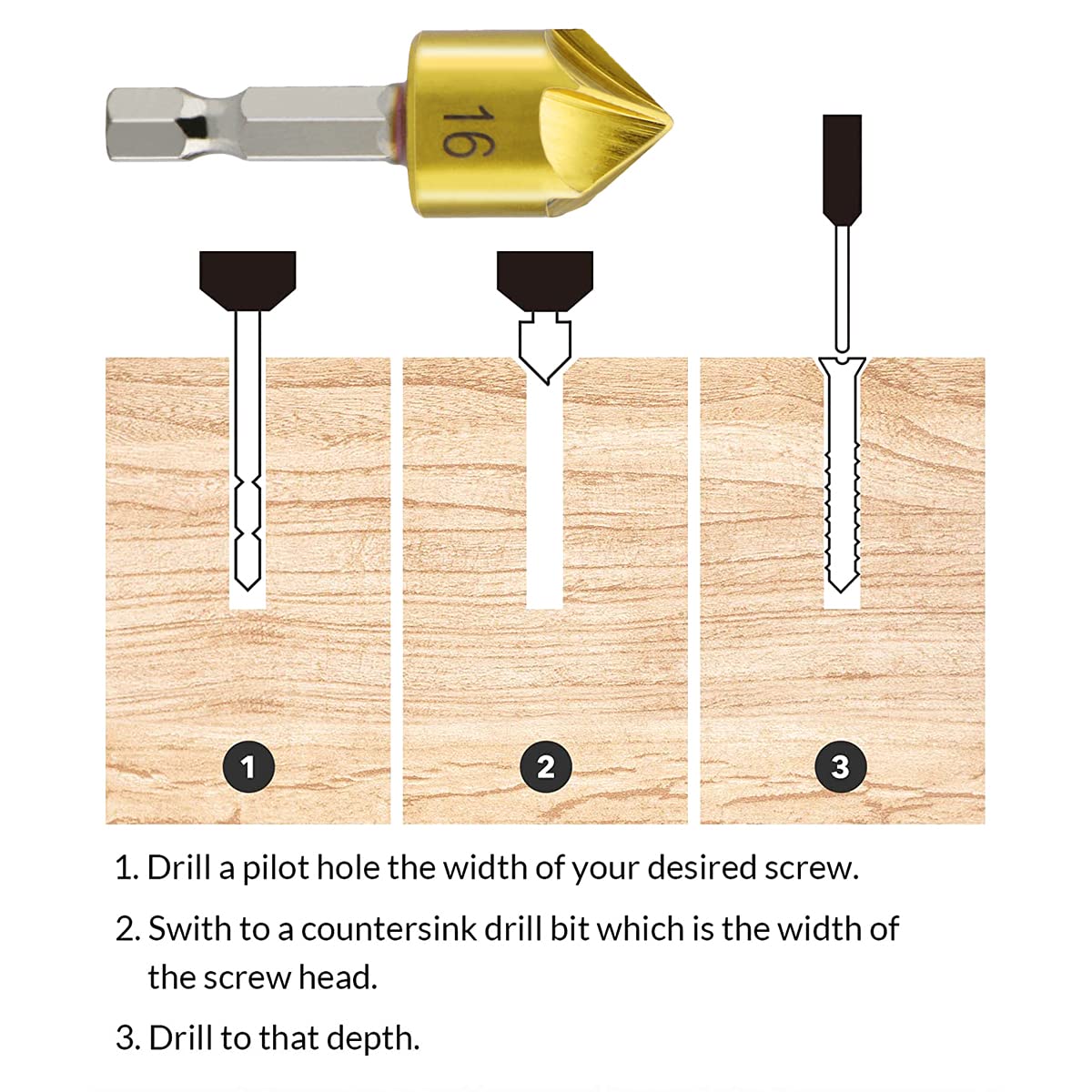 16

1

2

3

1. Drill a pilot hole the width of your desired screw.

2. Swith to a countersink drill bit which is the width of the screw head.

3. Drill to that depth.