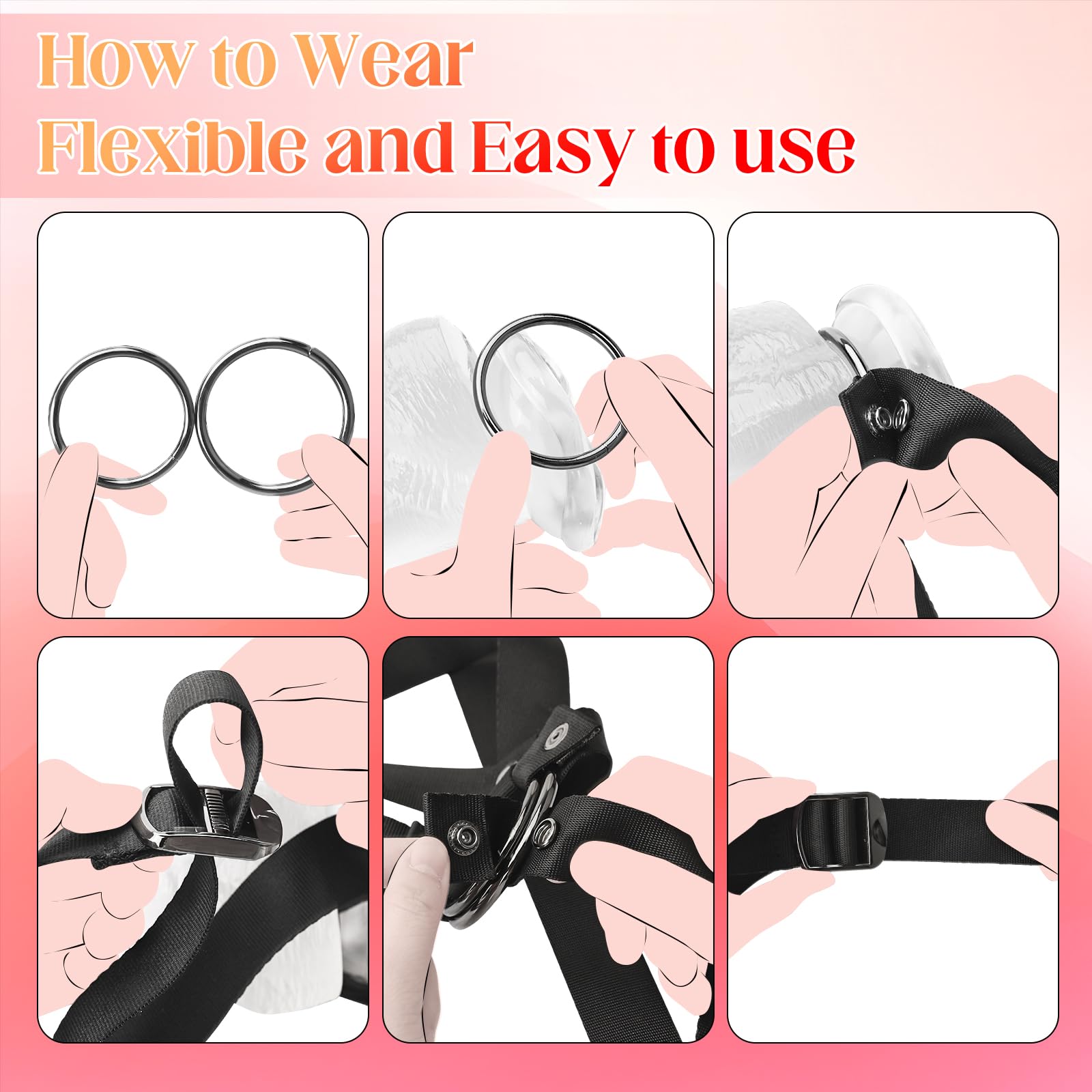 How to Wear
Flexible and Easy to use