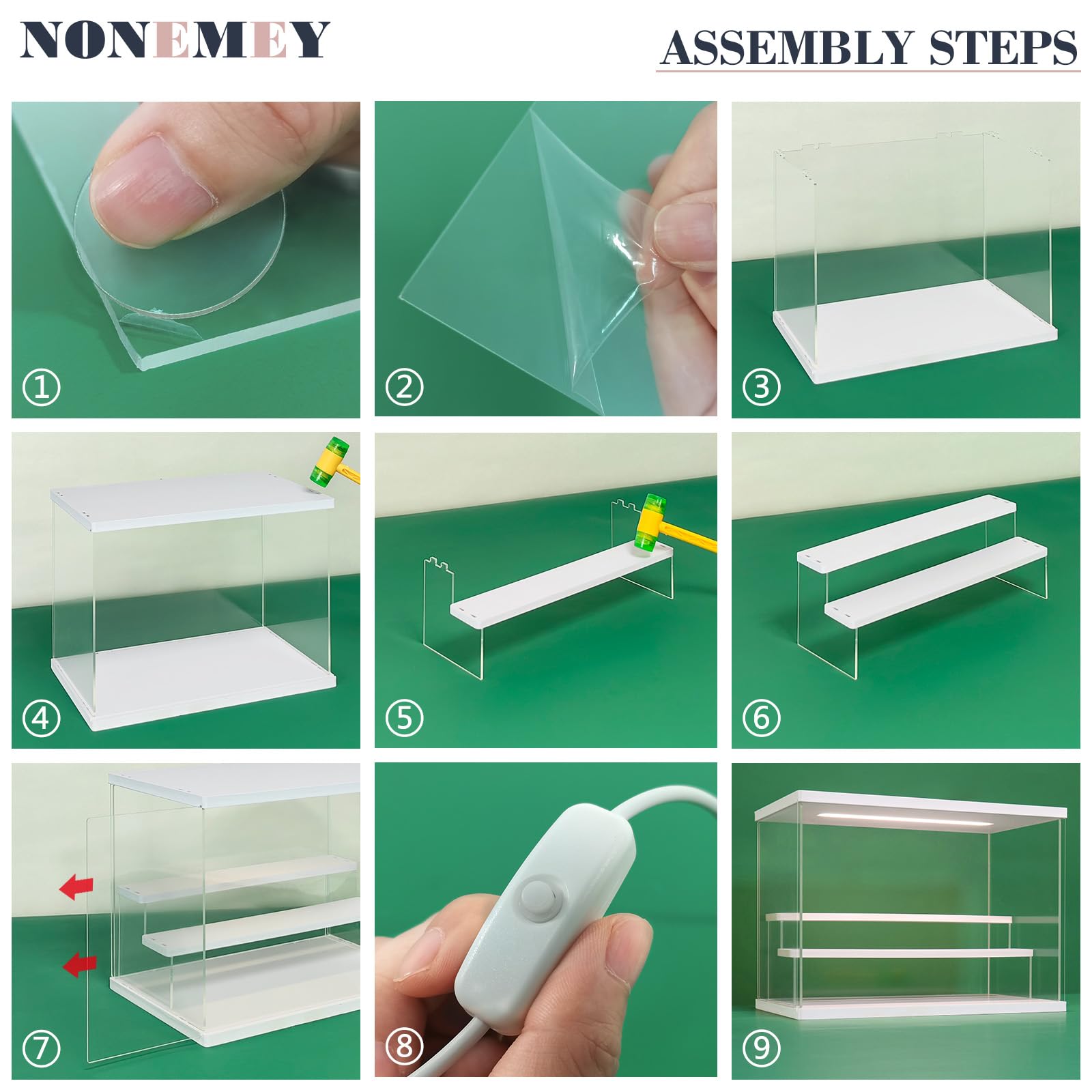 NONEMEY

ASSEMBLY STEPS

①

②

③

④

⑤

⑥

⑦

⑧

⑨