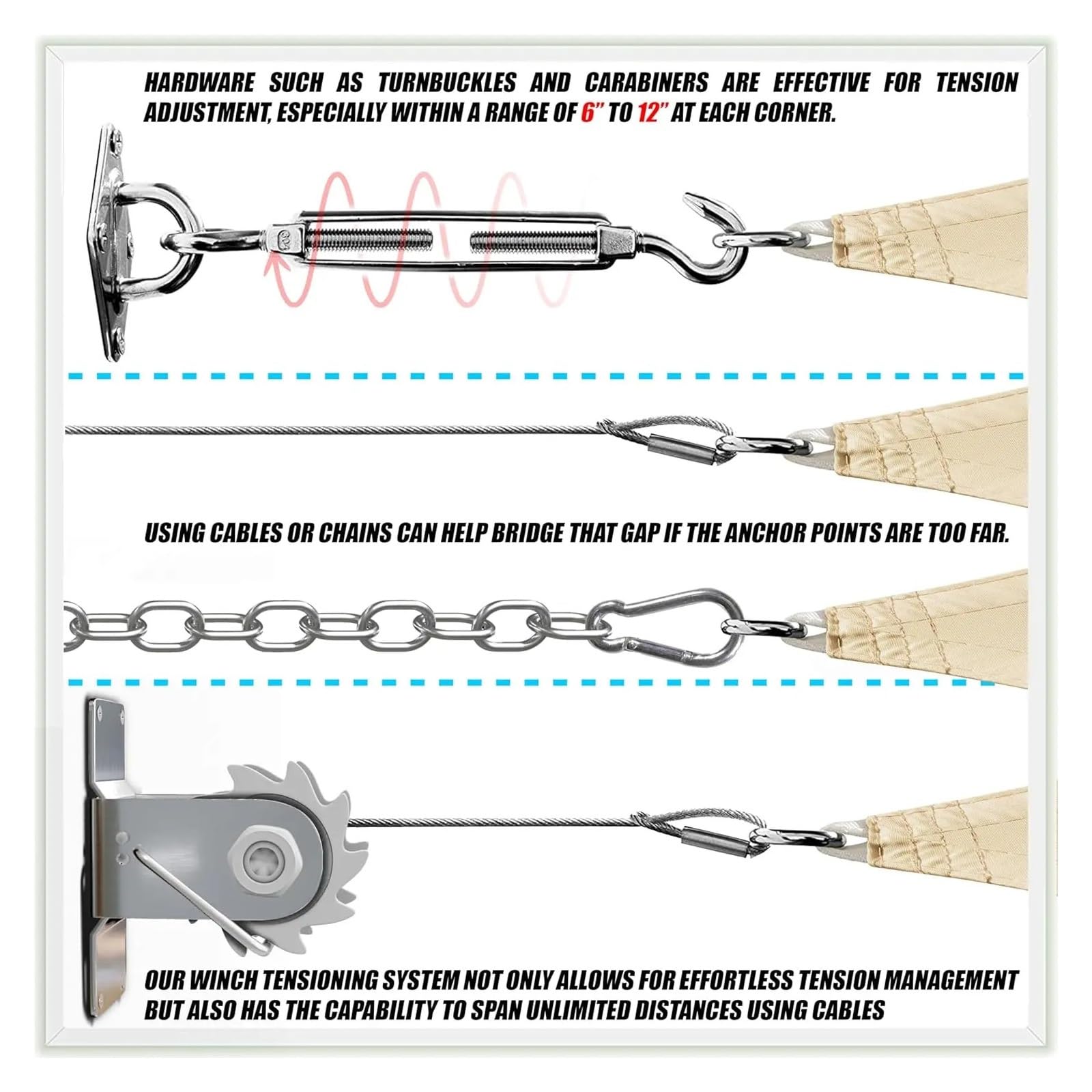 HARDWARE SUCH AS TURNBUCKLES AND CARABINERS ARE EFFECTIVE FOR TENSION ADJUSTMENT, ESPECIALLY WITHIN A RANGE OF 6" TO 12" AT EACH CORNER.

USING CABLES OR CHAINS CAN HELP BRIDGE THAT GAP IF THE ANCHOR POINTS ARE TOO FAR.

OUR WINCH TENSIONING SYSTEM NOT ONLY ALLOWS FOR EFFORTLESS TENSION MANAGEMENT BUT ALSO HAS THE CAPABILITY TO SPAN UNLIMITED DISTANCES USING CABLES